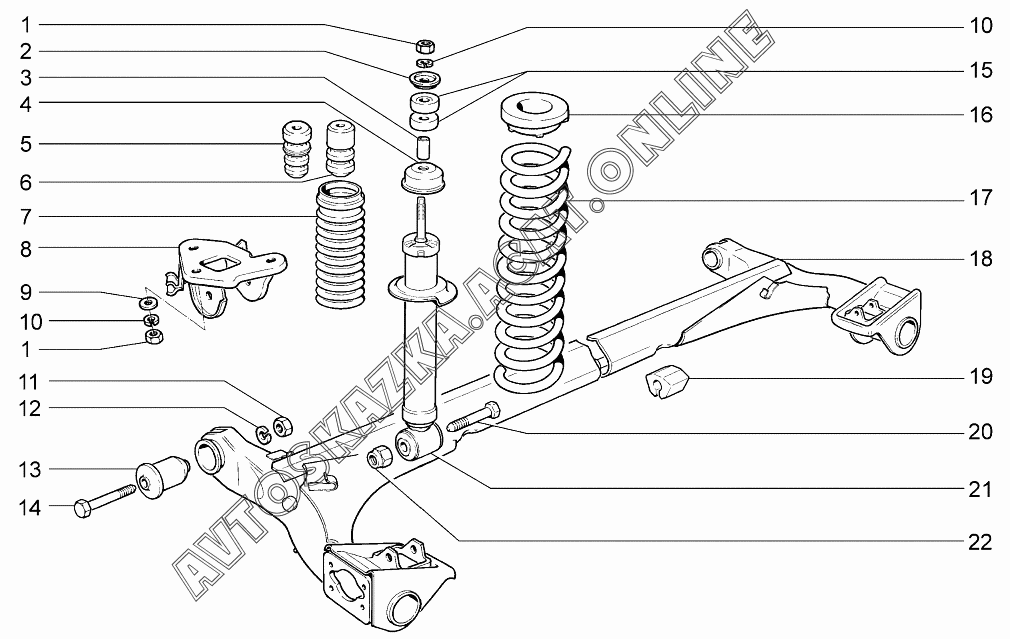 1
2
3
4
5
6
7
8
9
10
1
11
12
13
14
10
15
16
17
18
19
20
21
22
AVTOSKAZKA.AGAT.ONLINE