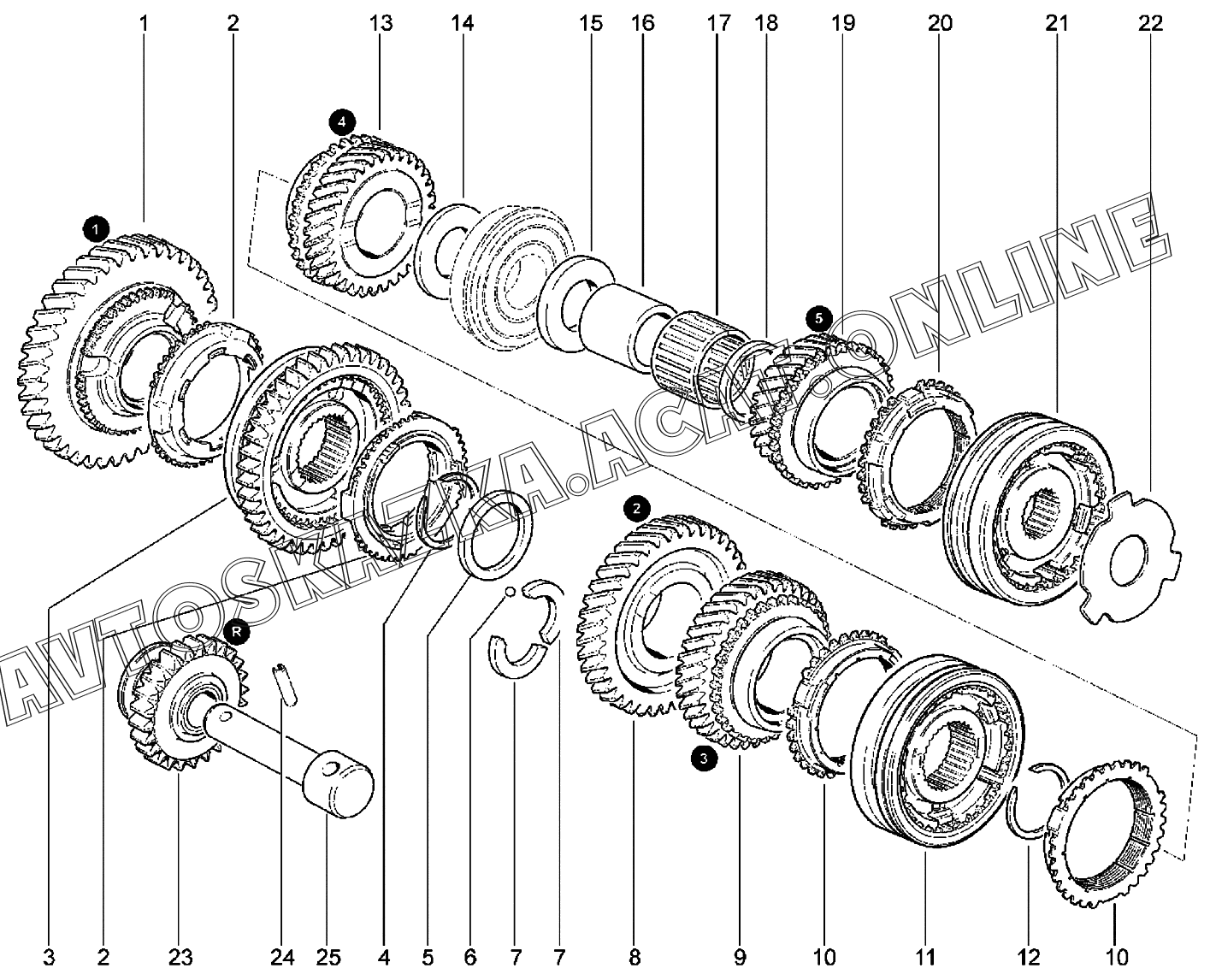 1 2 13 14 15 16 17 18 19 20 21 22

4

1

5

2

R

3

AVTOSKAZKA.ACAT.ONLINE

3 2 23 24 25 4 5 6 7 7 8 9 10 11 12 10