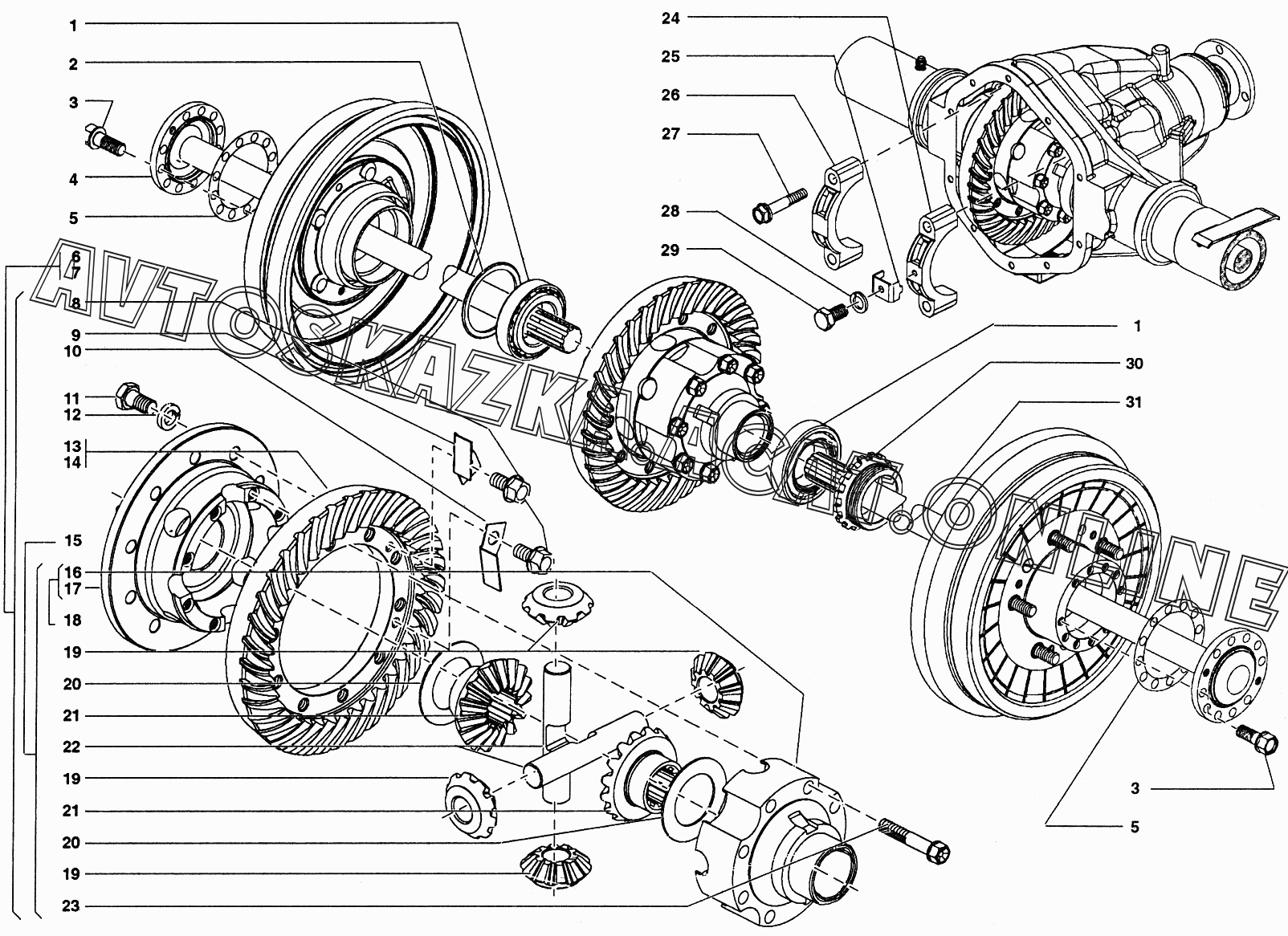 1
2
3
4
5
6
7
8
9
10
11
12
13
14
15
16
17
18
19
20
21
22
19
21
20
19
23
24
25
26
27
28
29
1
30
31
3
5
AVTOSKAZKA.COM.ONLINE