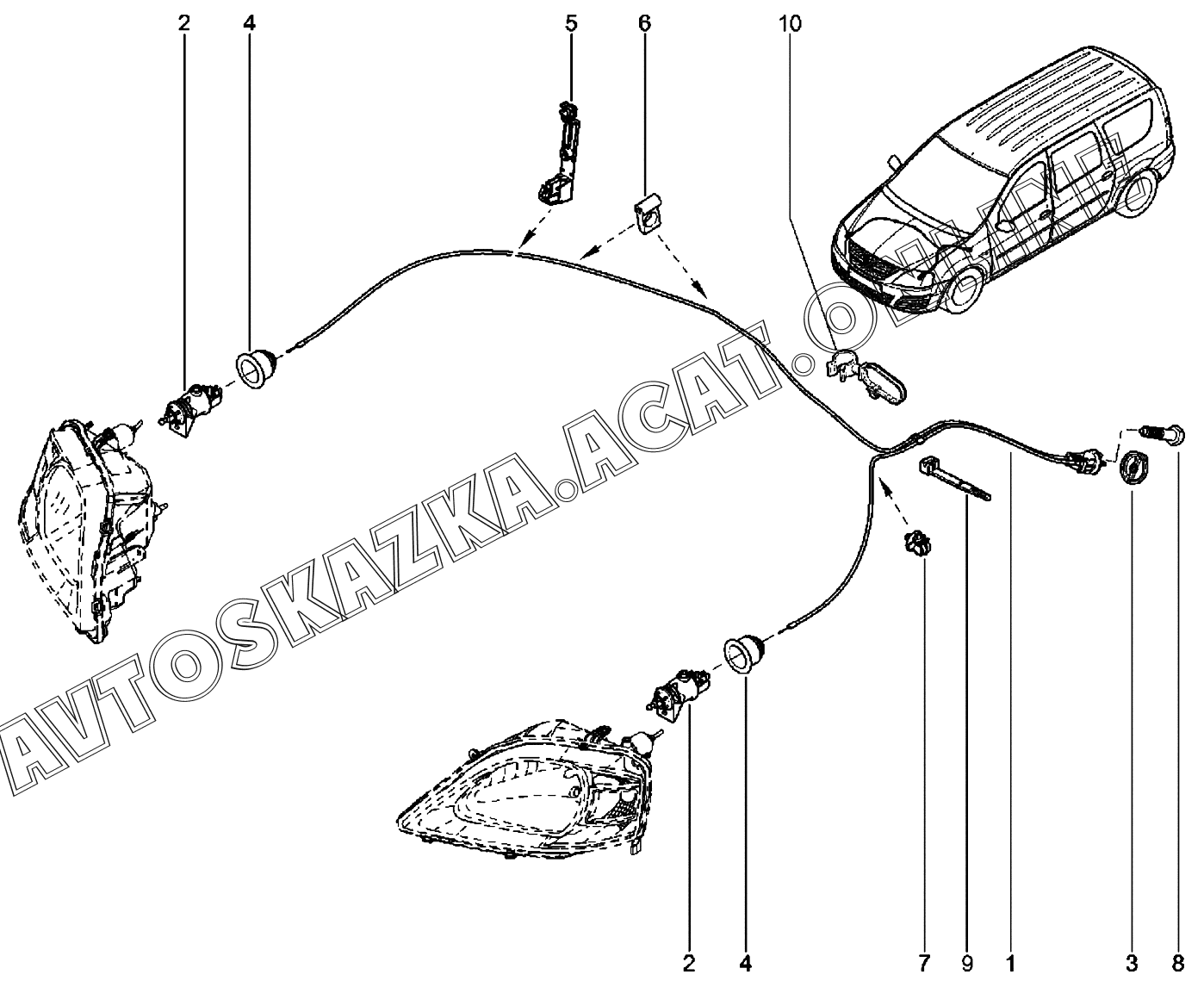 2
4
5
6
10

AVTOSKAZKA.ACAT.ONLINE

2
4
7
9
1
3
8