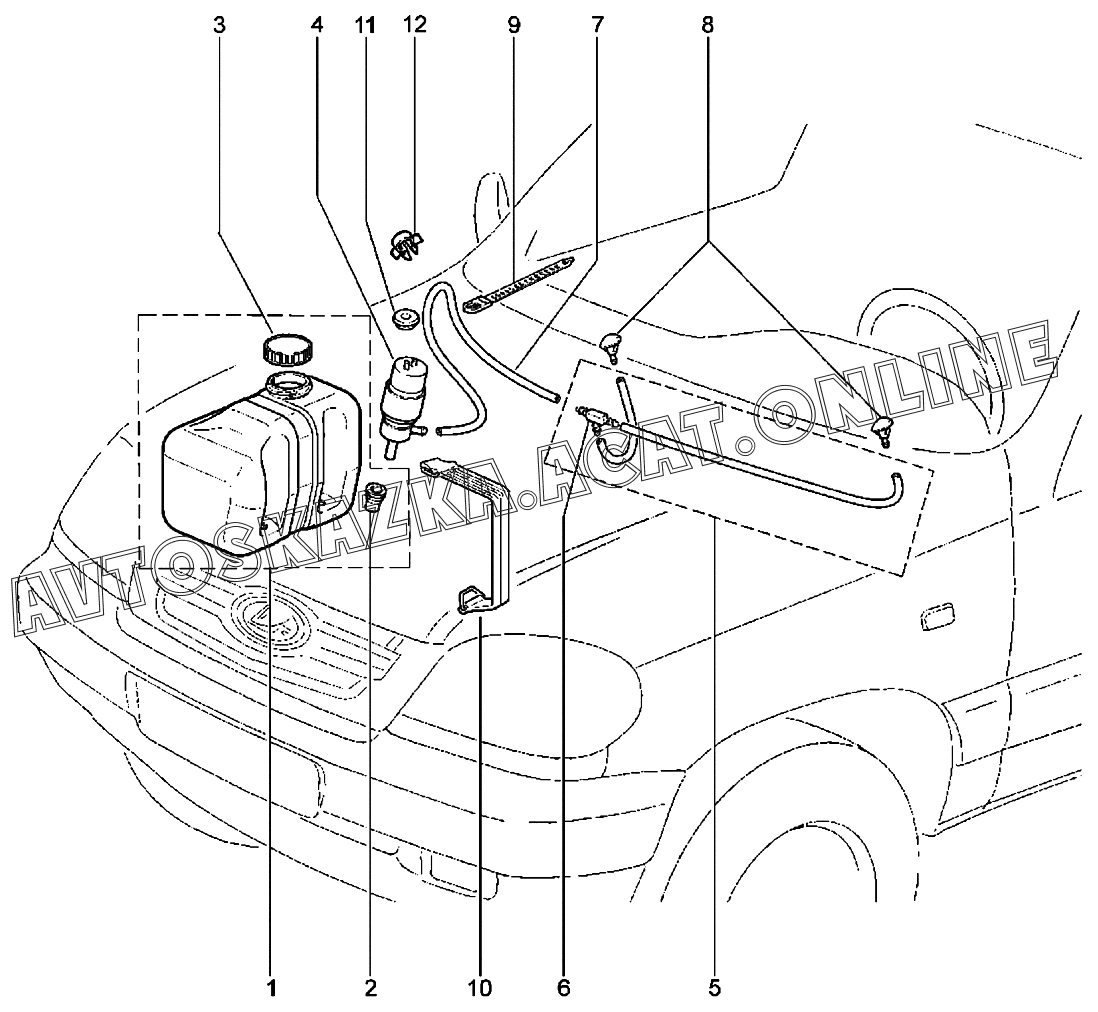 3 4 11 12 9 7 8

AVTOSKAZKA.ACAT.ONLINE

1 2 10 6 5