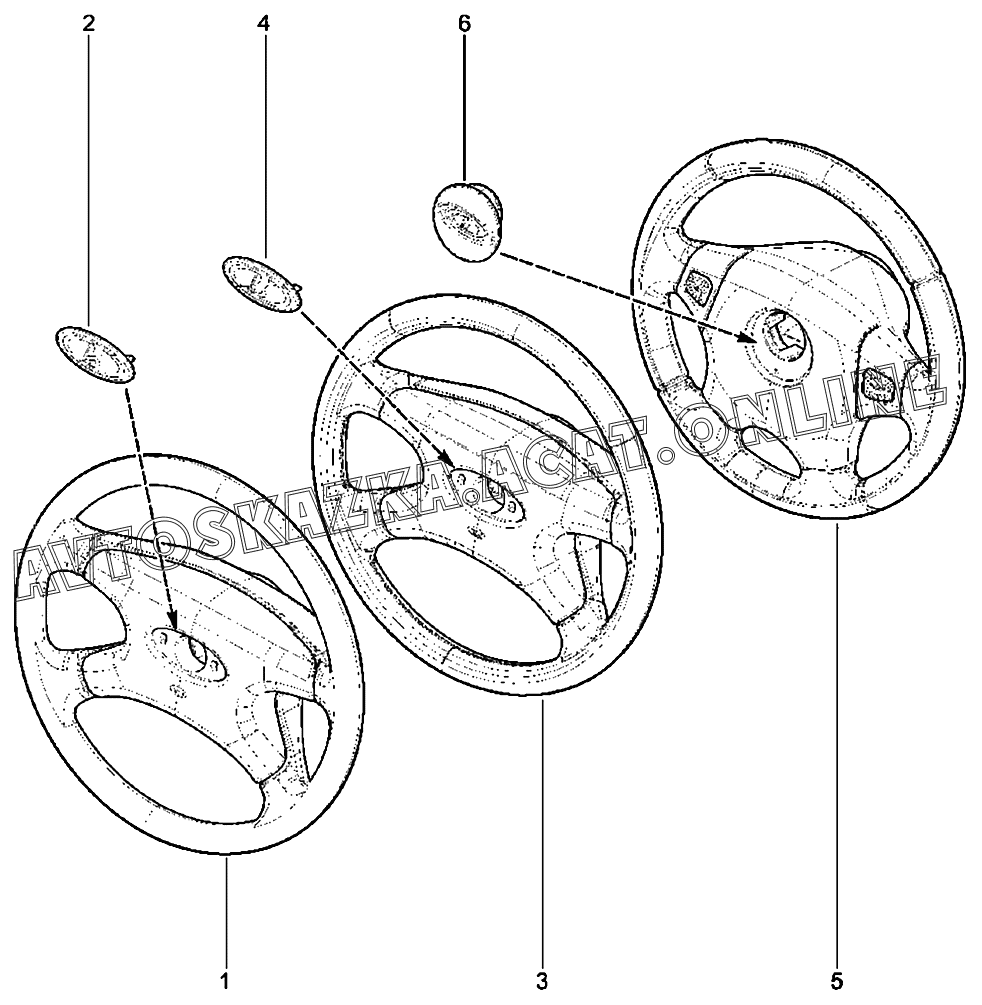 2
4
6
AVTOSKAZKA.ACAT.ONLINE
1
3
5