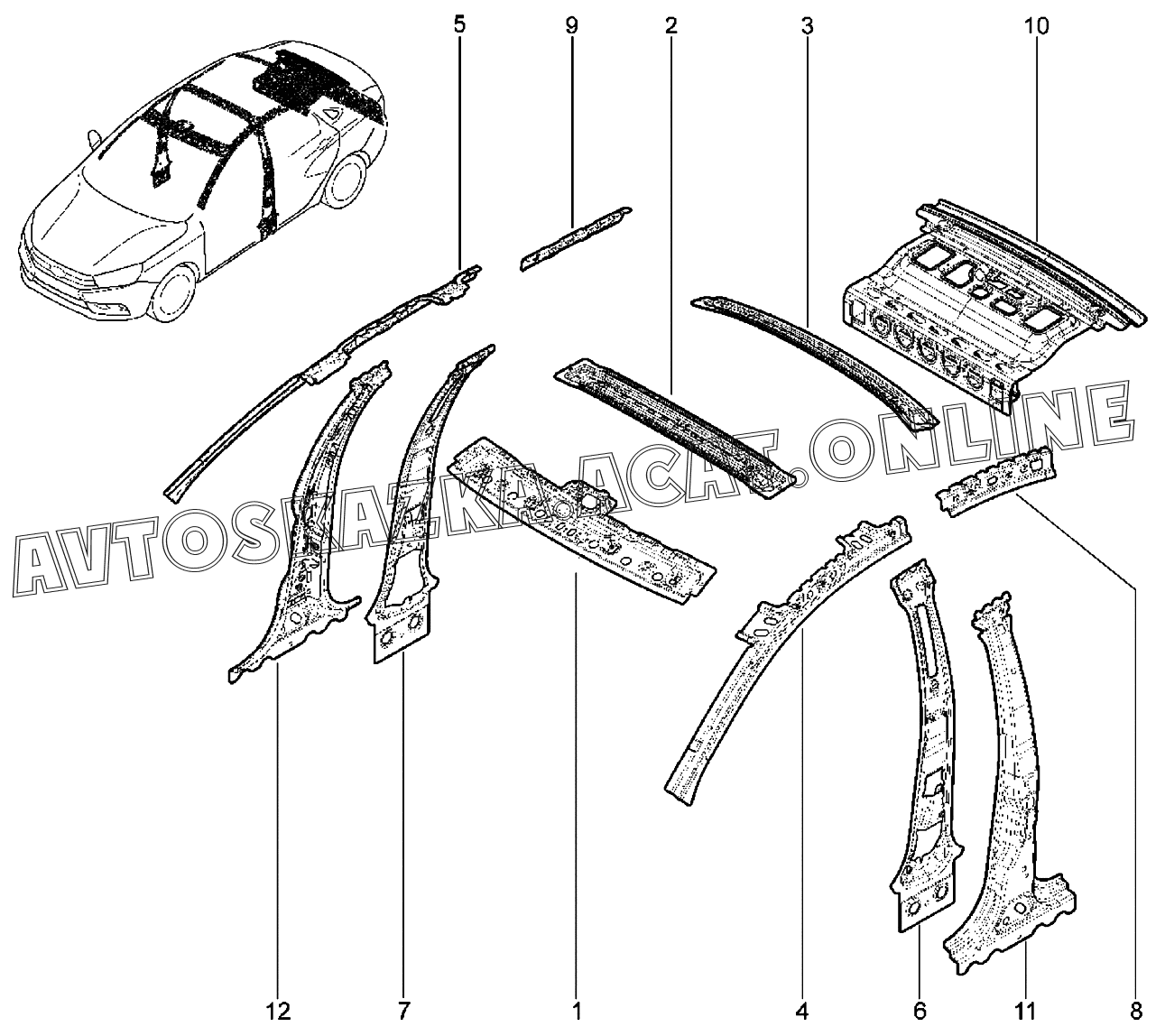 5
9
2
3
10
AVTOSKAZKA.ACAT.ONLINE
12
7
1
4
6
11
8