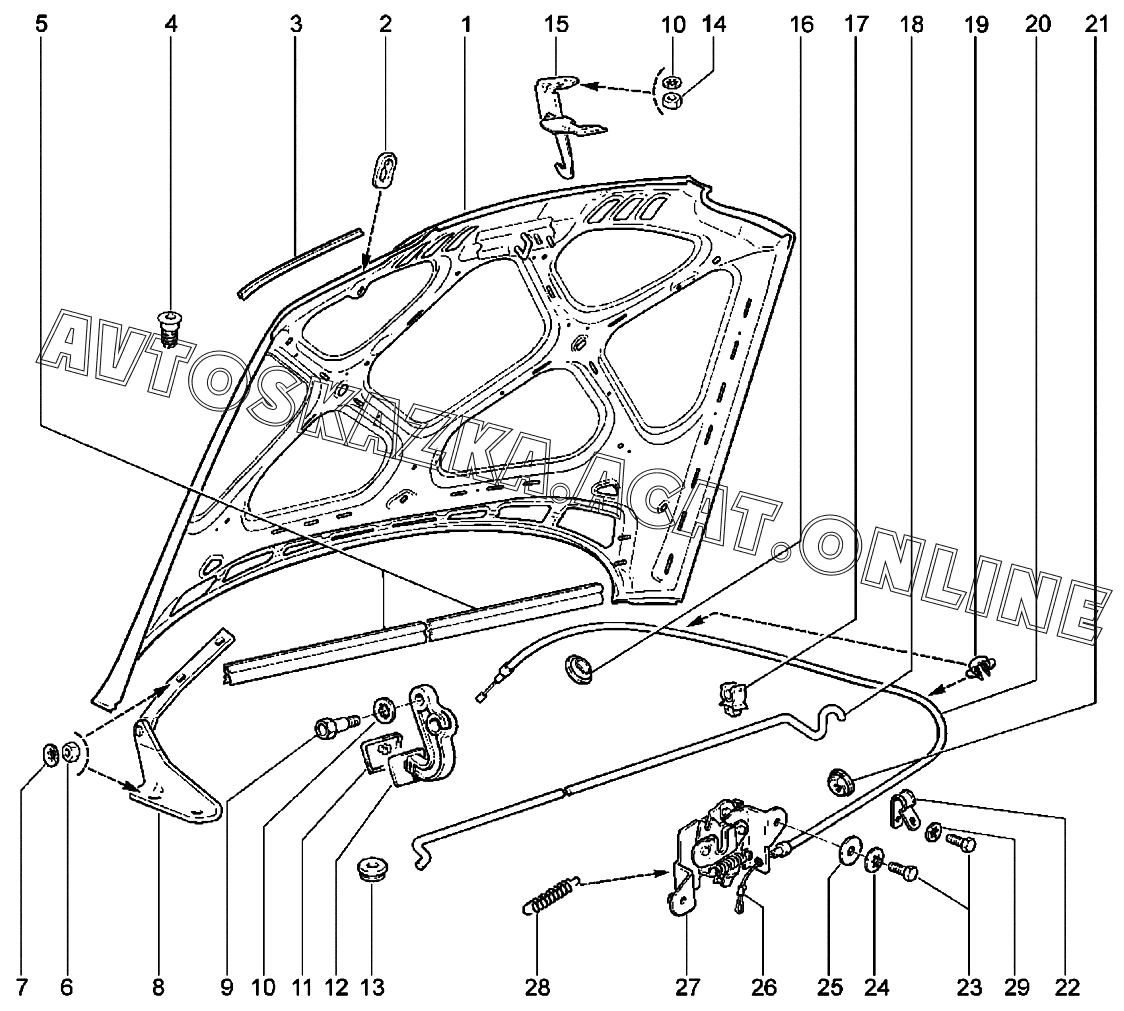 5 4 3 2 1 15 10 14 16 17 18 19 20 21

AVTOSKAZKA.ACAT.ONLINE

7 6 8 9 10 11 12 13 28 27 26 25 24 23 29 22