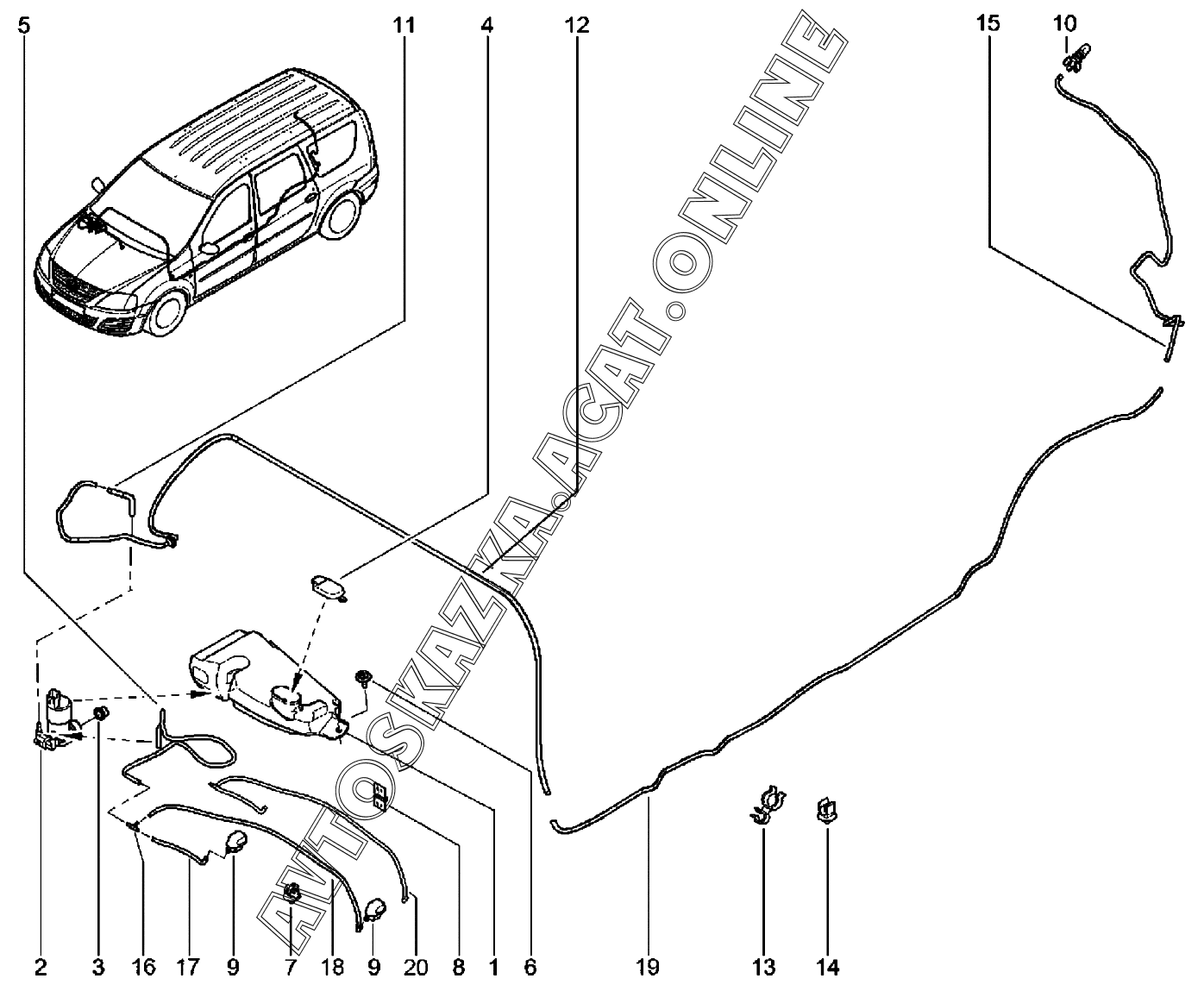 5
11
4
12
15
10
AVTOSKAZKA.ACAT.ONLINE
2
3
16
17
9
7
18
9
20
8
1
6
19
13
14