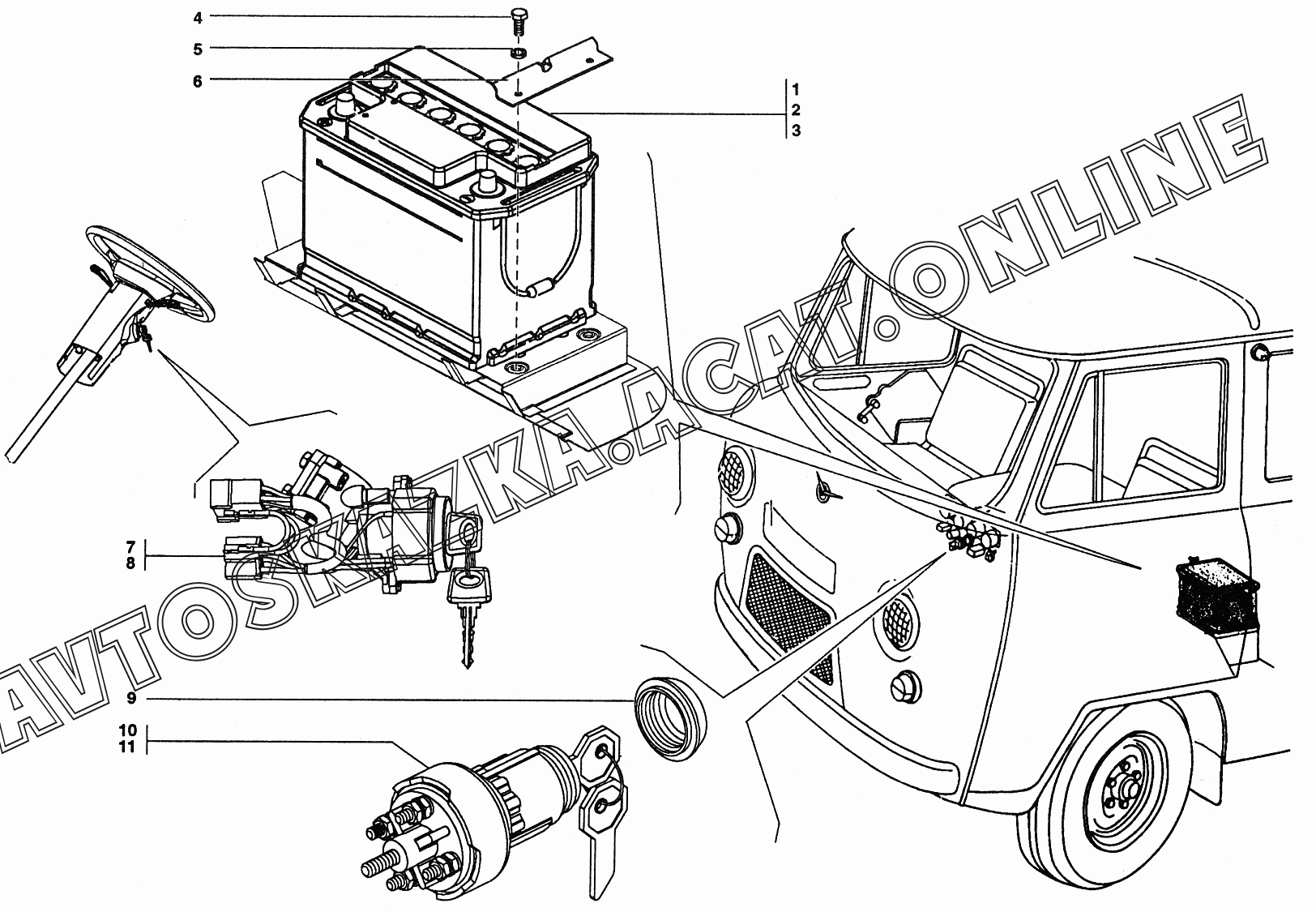 4
5
6
1
2
3
7
8
9
10
11
AVTOSKAZKA.ACAT.ONLINE