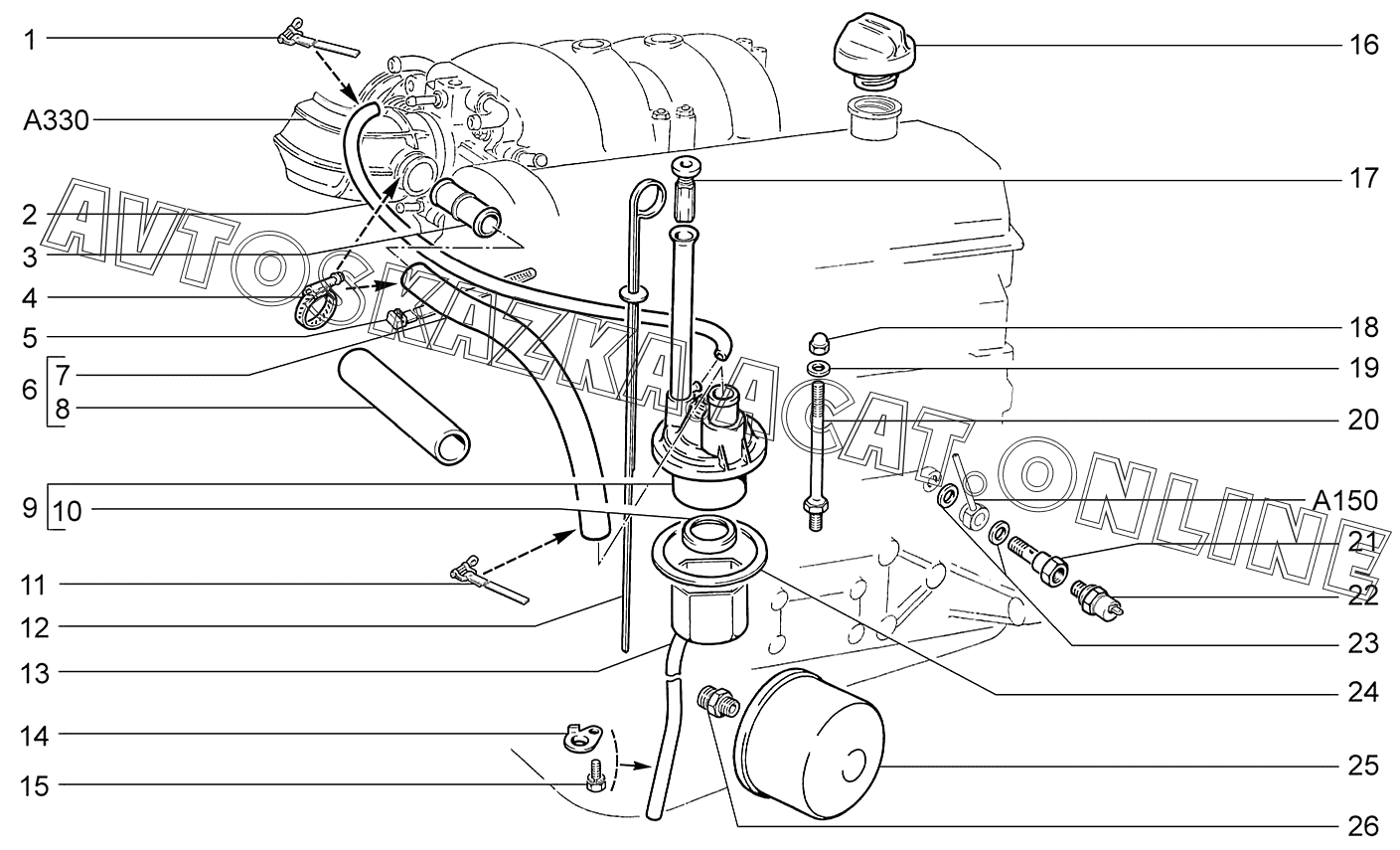 1
A330
2
3
4
5
6
7
8
9
10
11
12
13
14
15
16
17
18
19
20
A150
21
22
23
24
25
26
AVTOSKAZKA.CAT.ONLINE