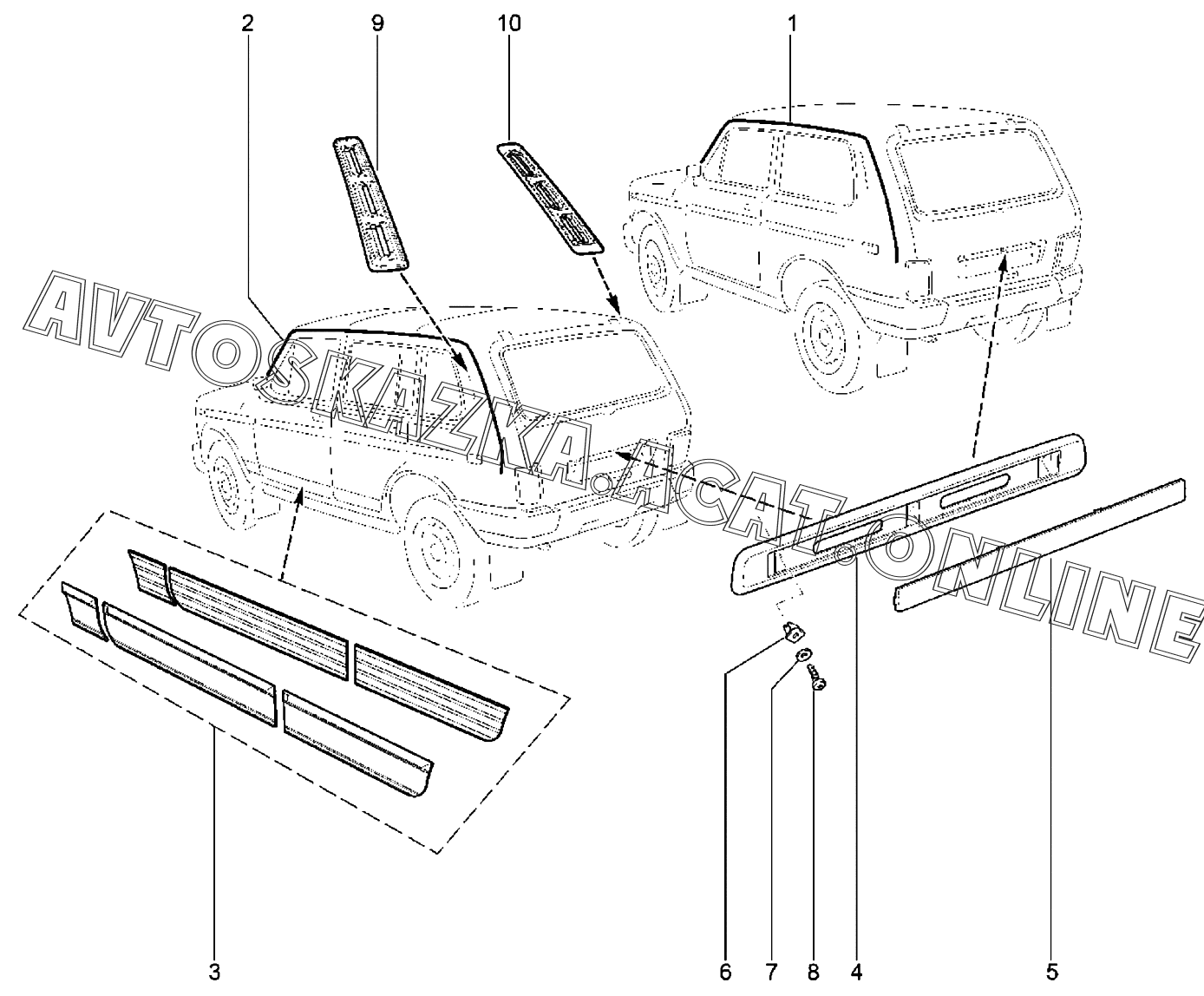 2
9
10
1
AVTOSKAZKA.ACAT.ONLINE
3
6
7
8
4
5