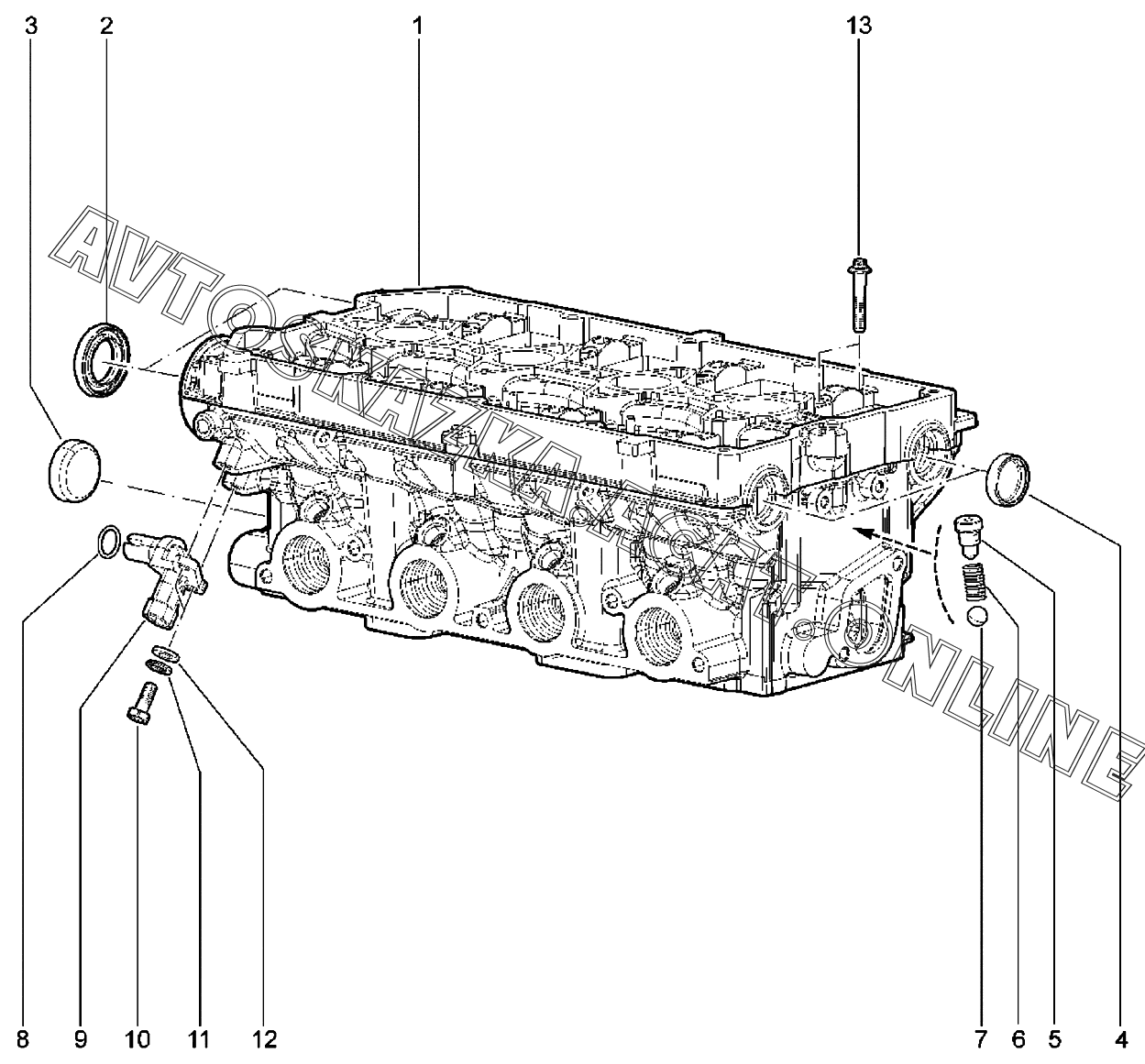 3
2
1
13
AVTOSKAZKA.ONLINE
8
9
10
11
12
7
6
5
4