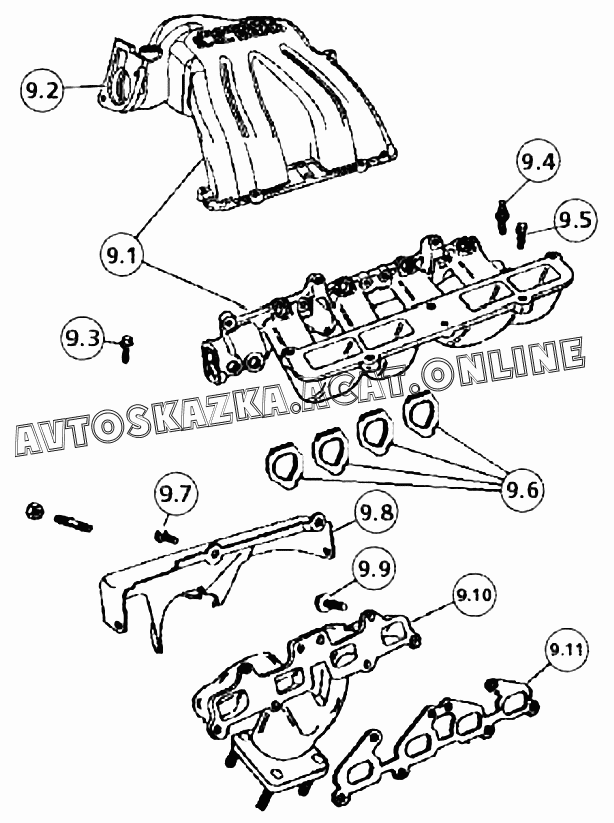 9.2

9.4

9.5

9.1

9.3

AVTOSKAZKA.ACAT.ONLINE

9.6

9.7

9.8

9.9

9.10

9.11