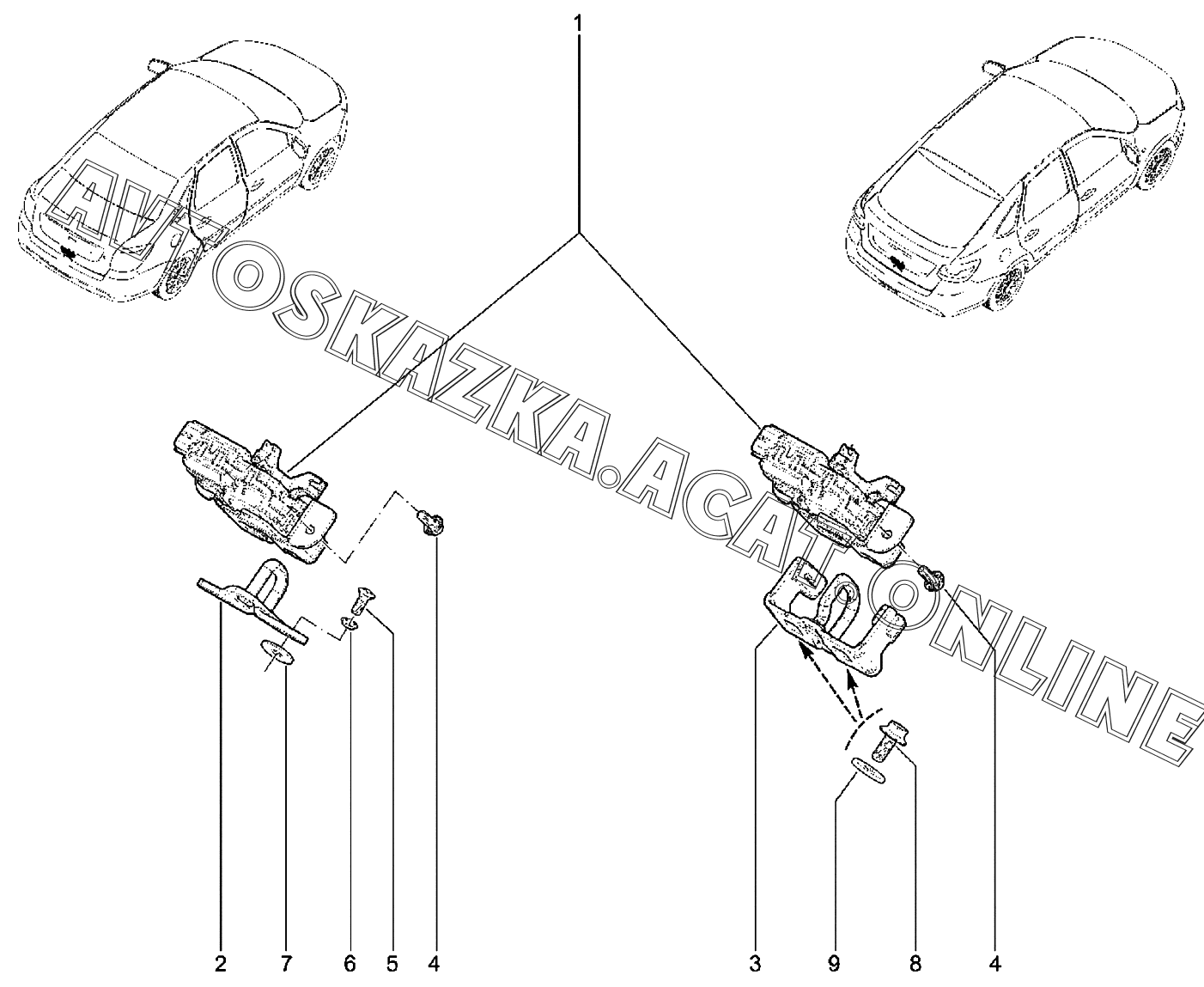 1

AVTOSKAZKA.ACAT.ONLINE

2 7 6 5 4

3 9 8 4