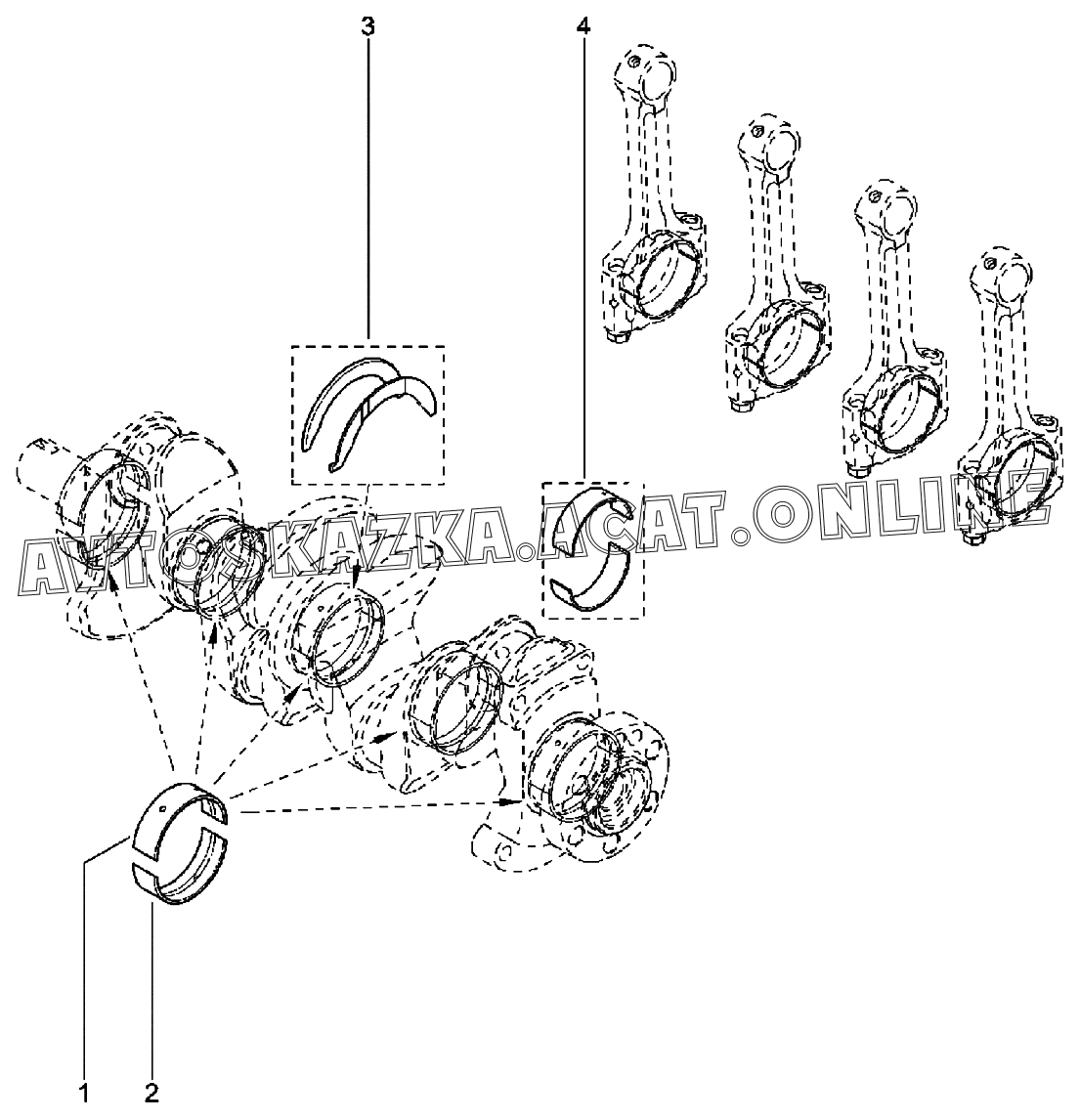 3
4
AVTOSKAZKA.ACAT.ONLINE
1
2