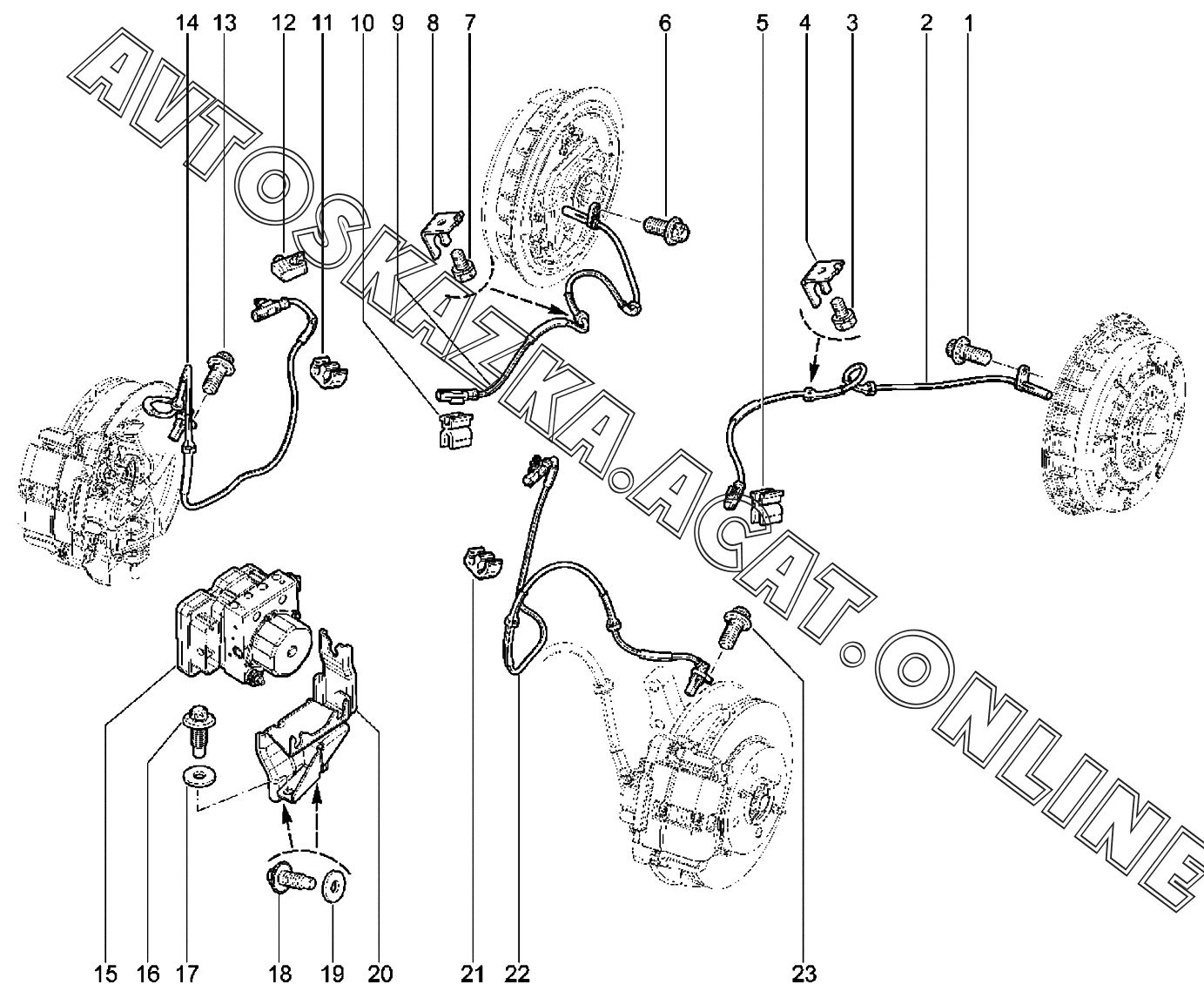 14 13 12 11 10 9 8 7 6 5 4 3 2 1

AVTOSKAZKA.ACAT.ONLINE

15 16 17 18 19 20 21 22 23