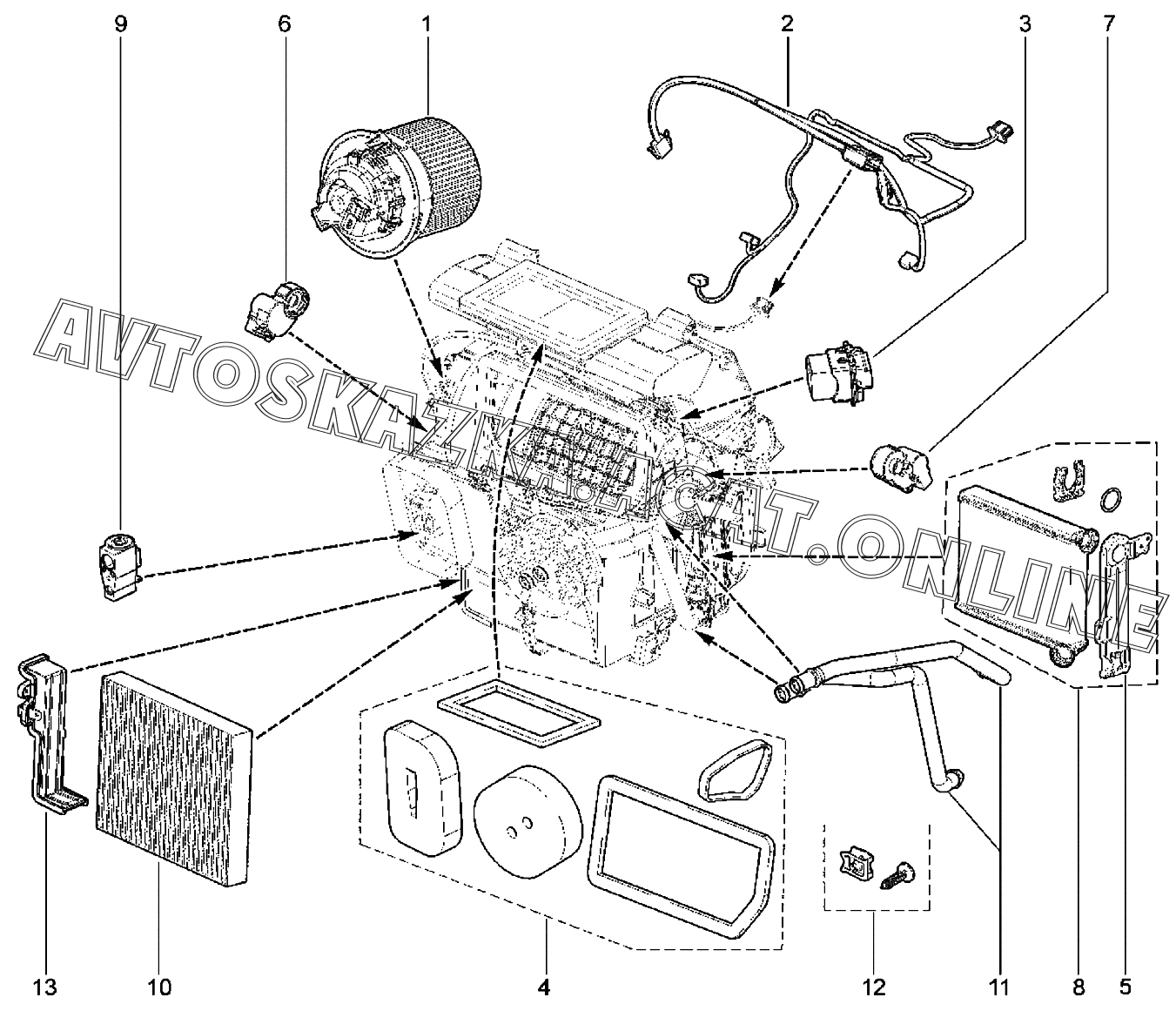 9
6
1
2
3
7

AVTOSKAZKA.CAT.ONLINE

13
10
4
12
11
8
5