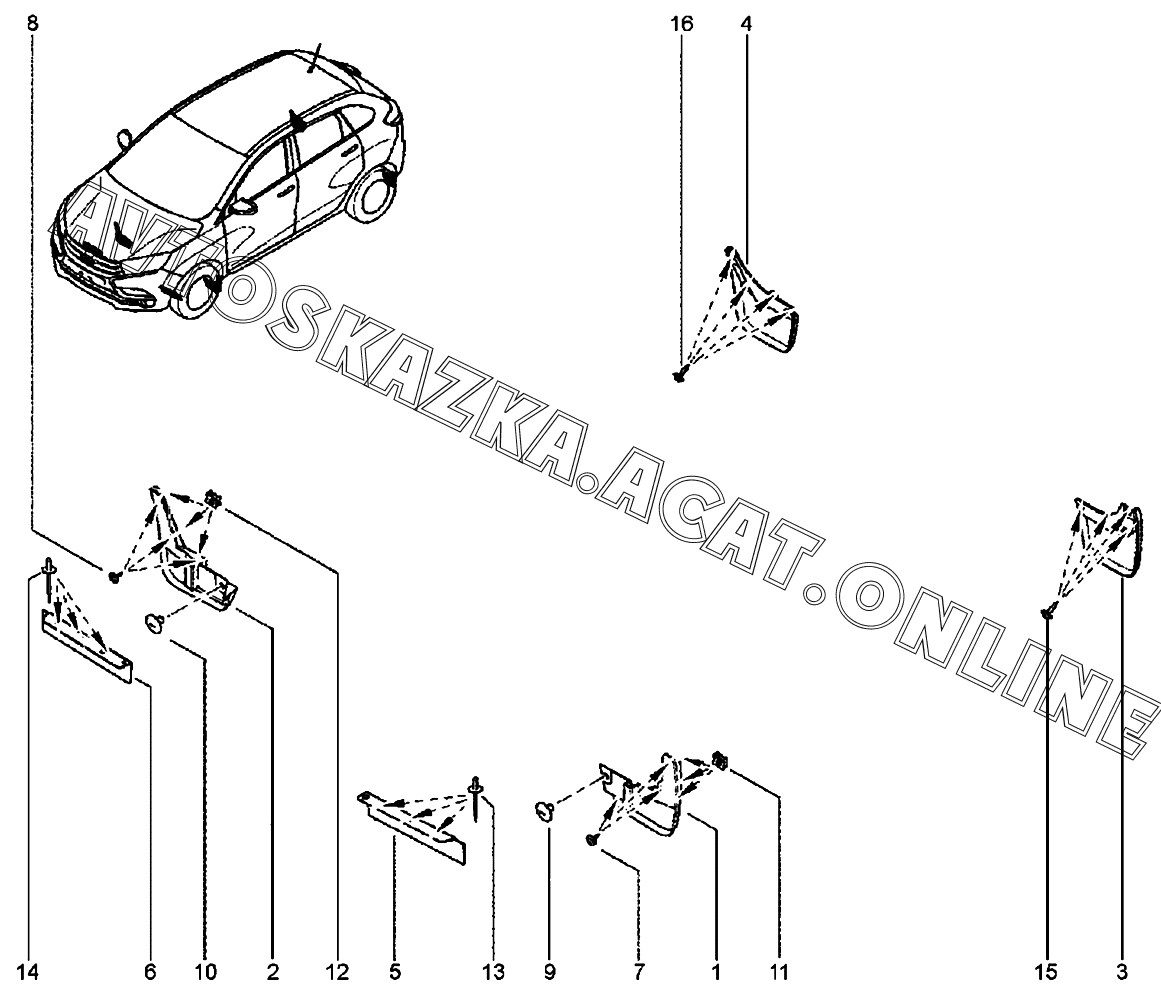 8

16 4

AVTOSKAZKA.ACAT.ONLINE

14 6 10 2 12 5 13 9 7 1 11 15 3