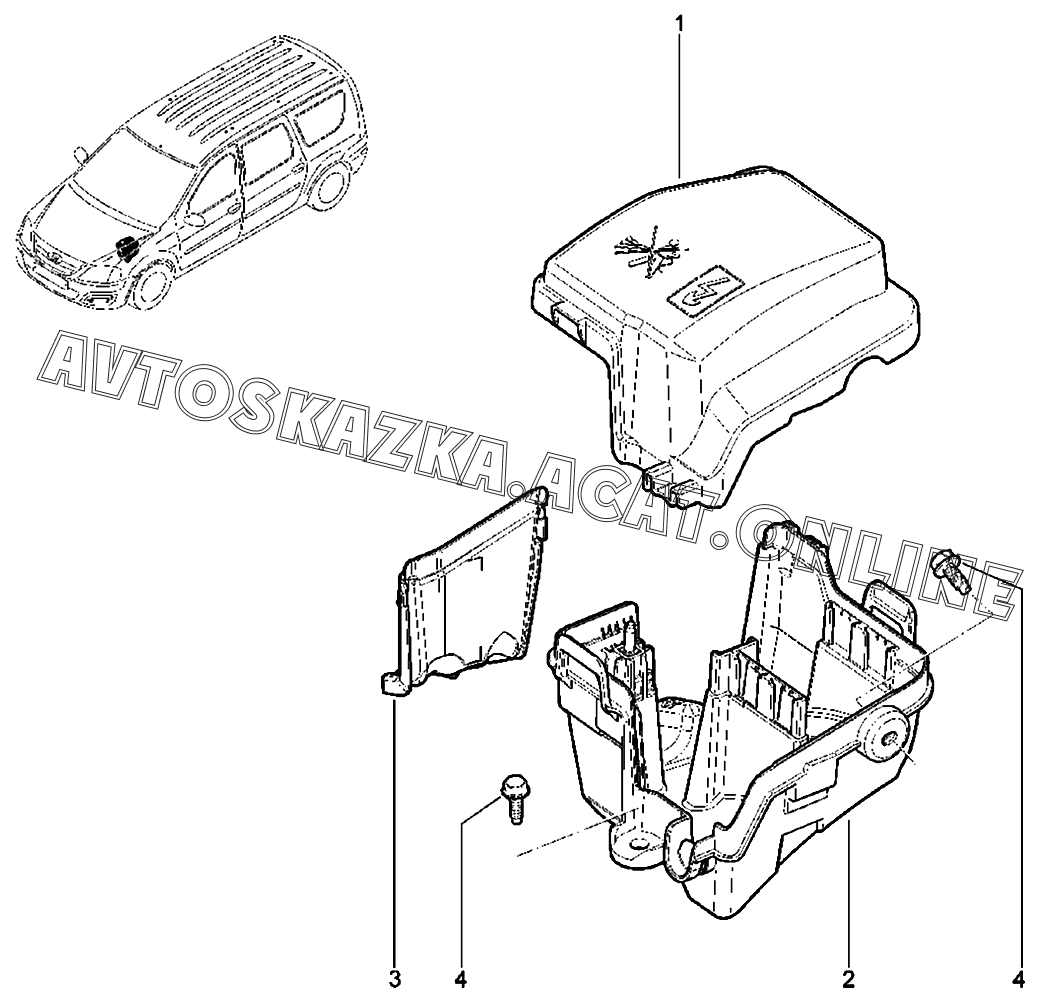 1

AVTOSKAZKA.ACAT.ONLINE

3
4
2
4