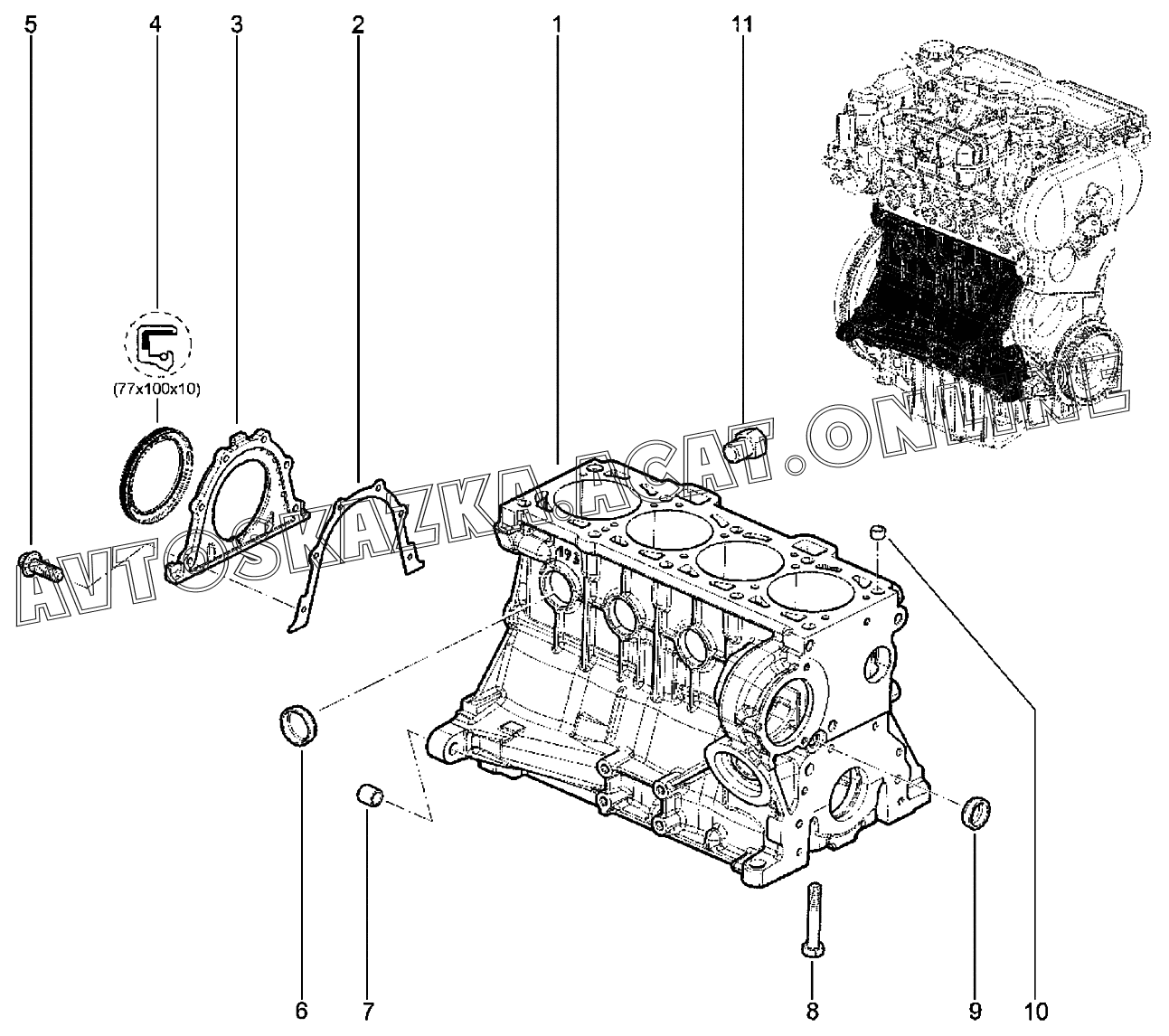 5 4 3 2 1 11

(77x100x10)

AVTOSKAZKA.ACAT.ONLINE

6 7 8 9 10