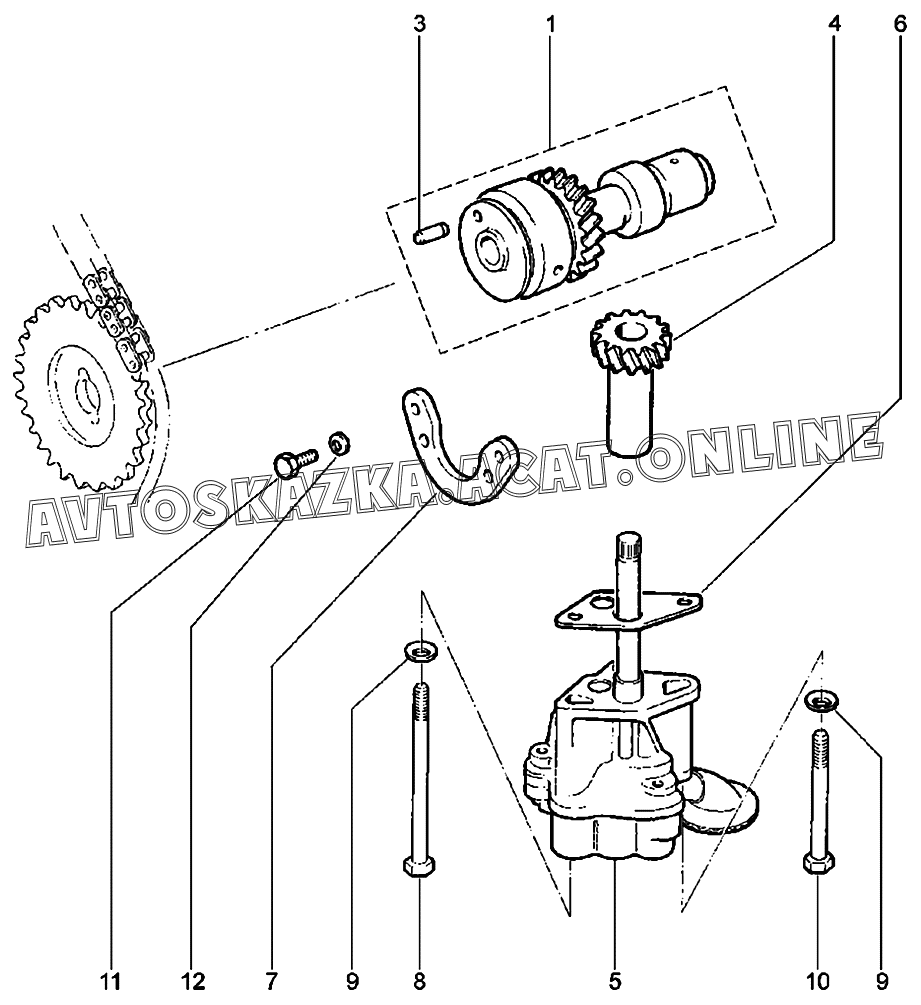 3
1
4
6
AVTOSKAZKA.ACAT.ONLINE
11
12
7
9
8
5
10
9