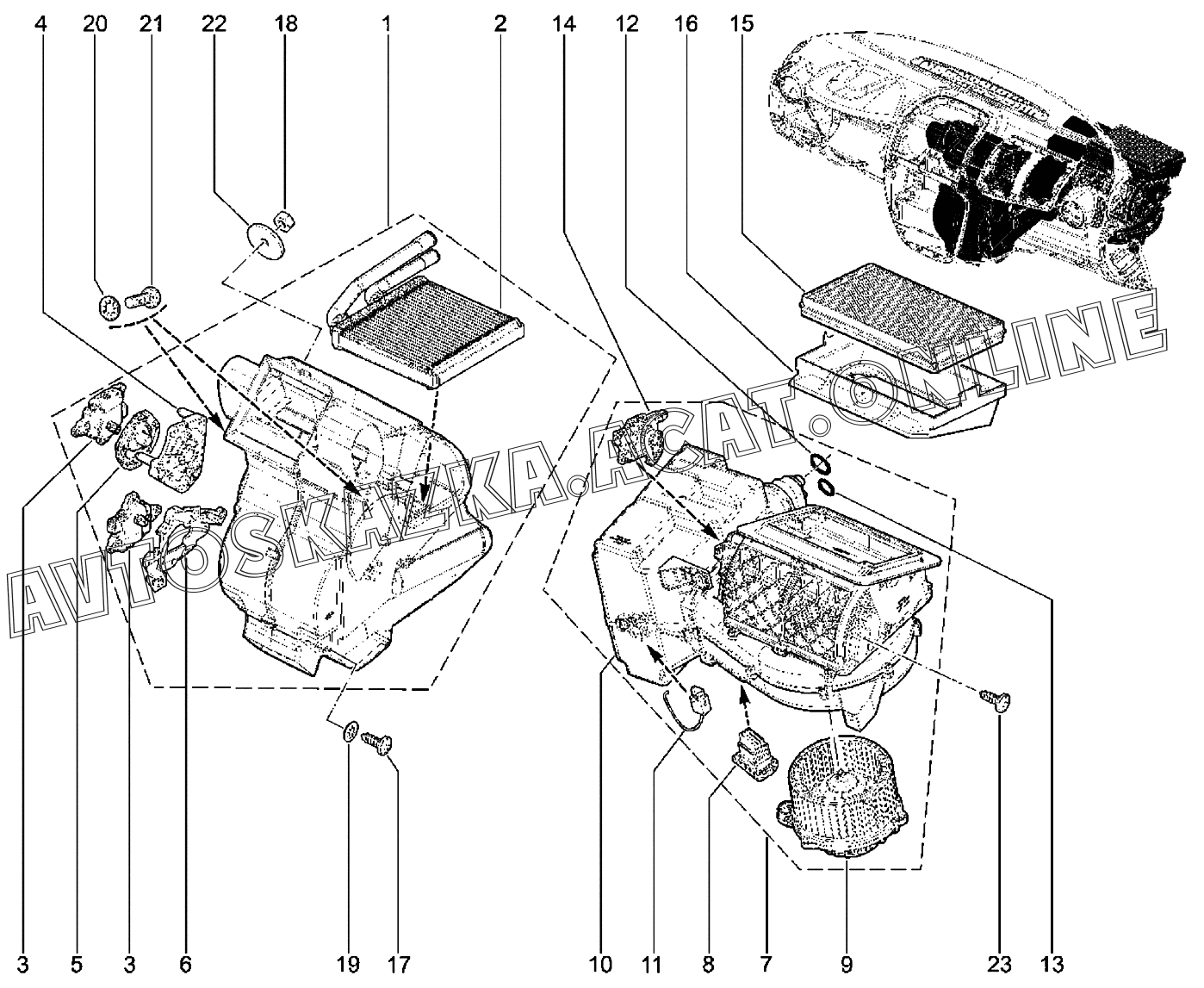 4 20 21 22 18 1 2 14 12 16 15

AVTOSKAZKA.ACAT.ONLINE

3 5 3 6 19 17 10 11 8 7 9 23 13