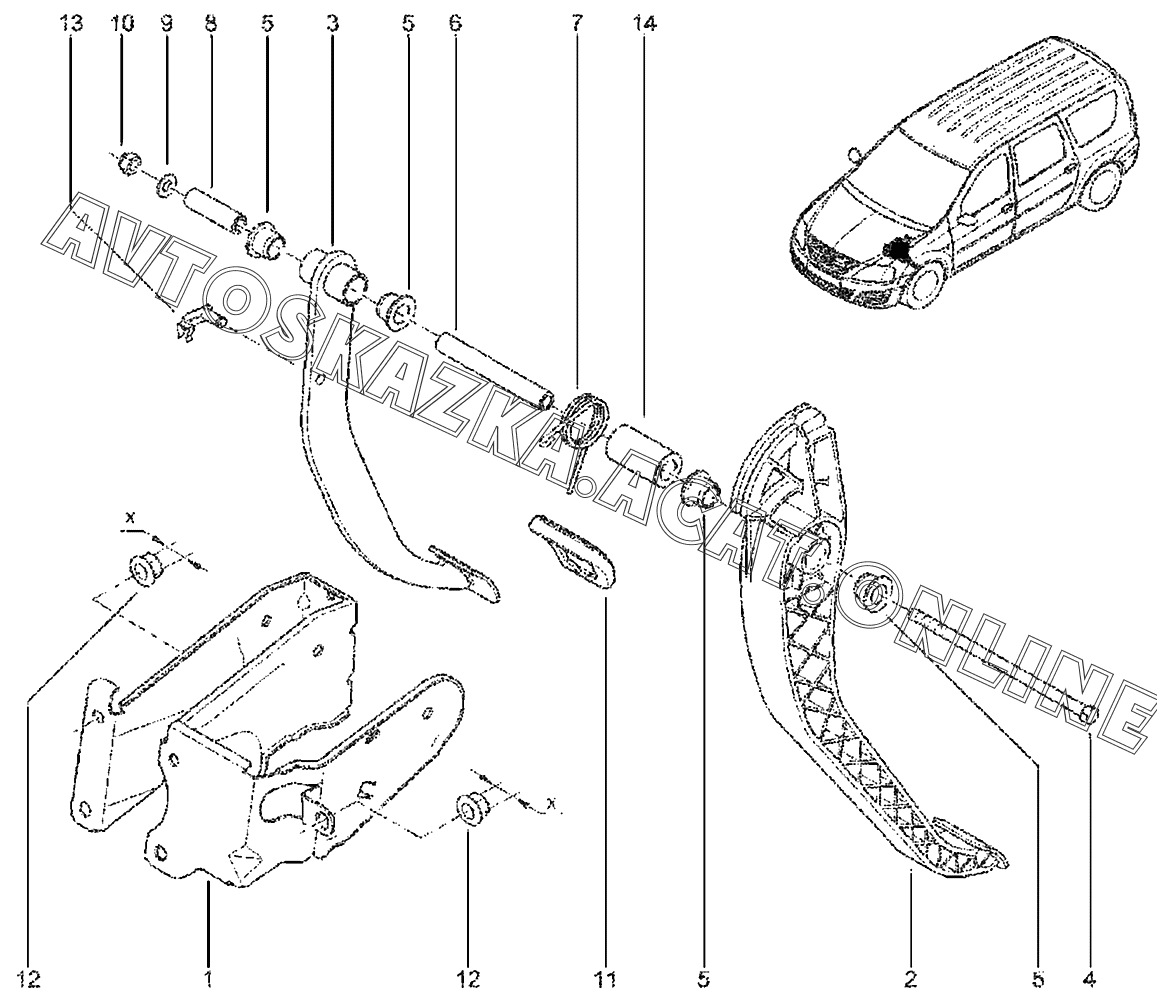 13 10 9 8 5 3 5 6 7 14

AVTOSKAZKA.ACAT.ONLINE

x

x

12 1 12 11 5 2 5 4