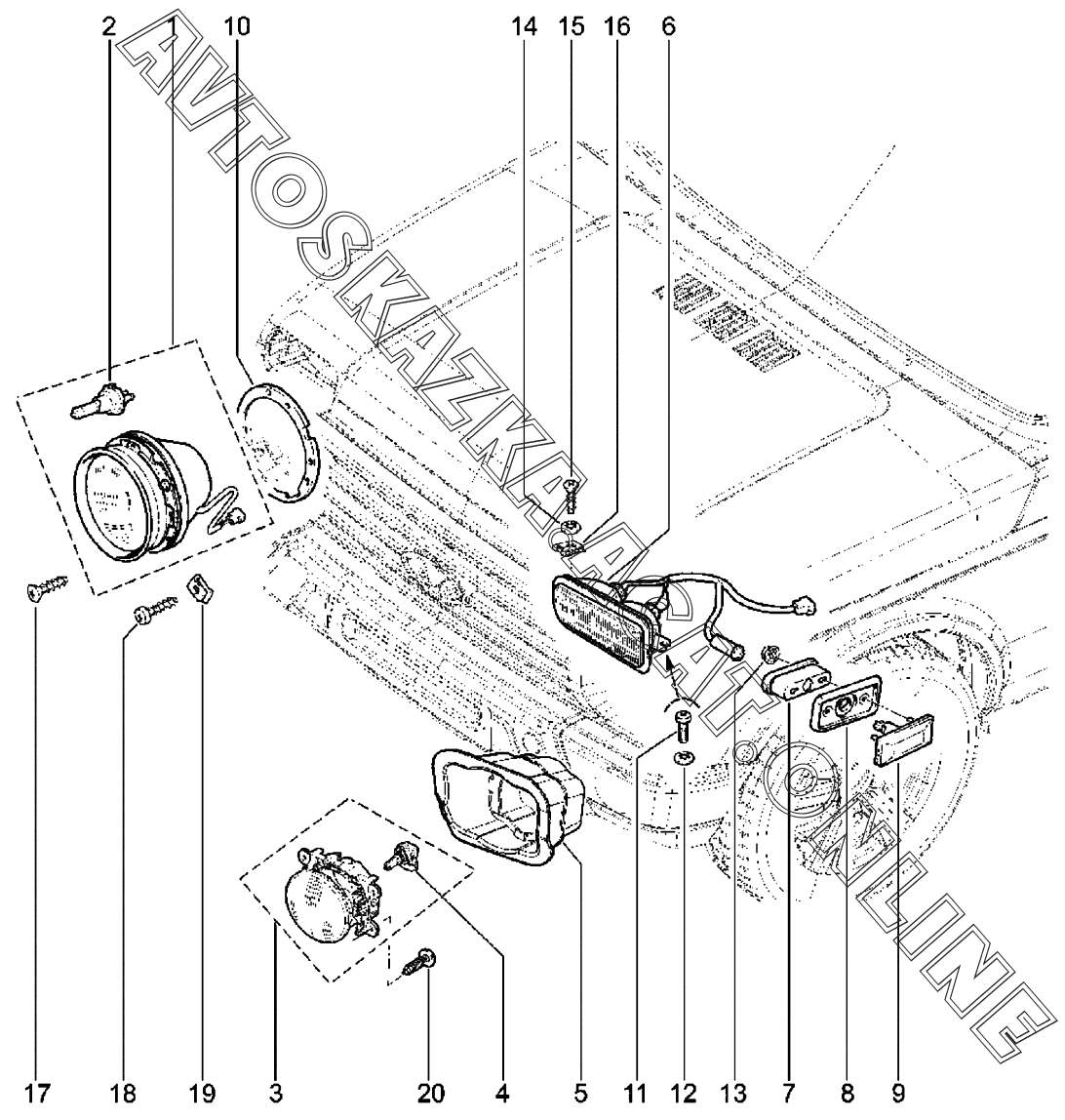 2 1 10

14 15 16 6

AVTOSKAZKA.AT.ONLINE

17 18 19 3 20 4 5 11 12 13 7 8 9