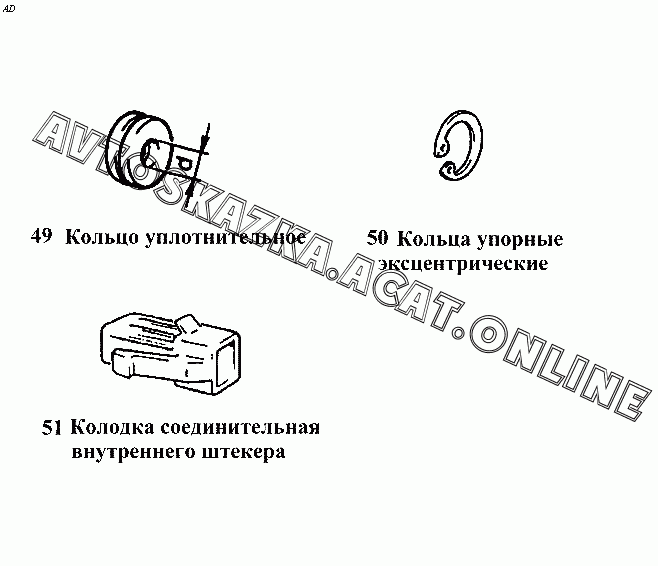 AD

AVTOSKAZKA.ACAT.ONLINE

d

49 Кольцо уплотнительное

50 Кольца упорные эксцентрические

51 Колодка соединительная внутреннего штекера