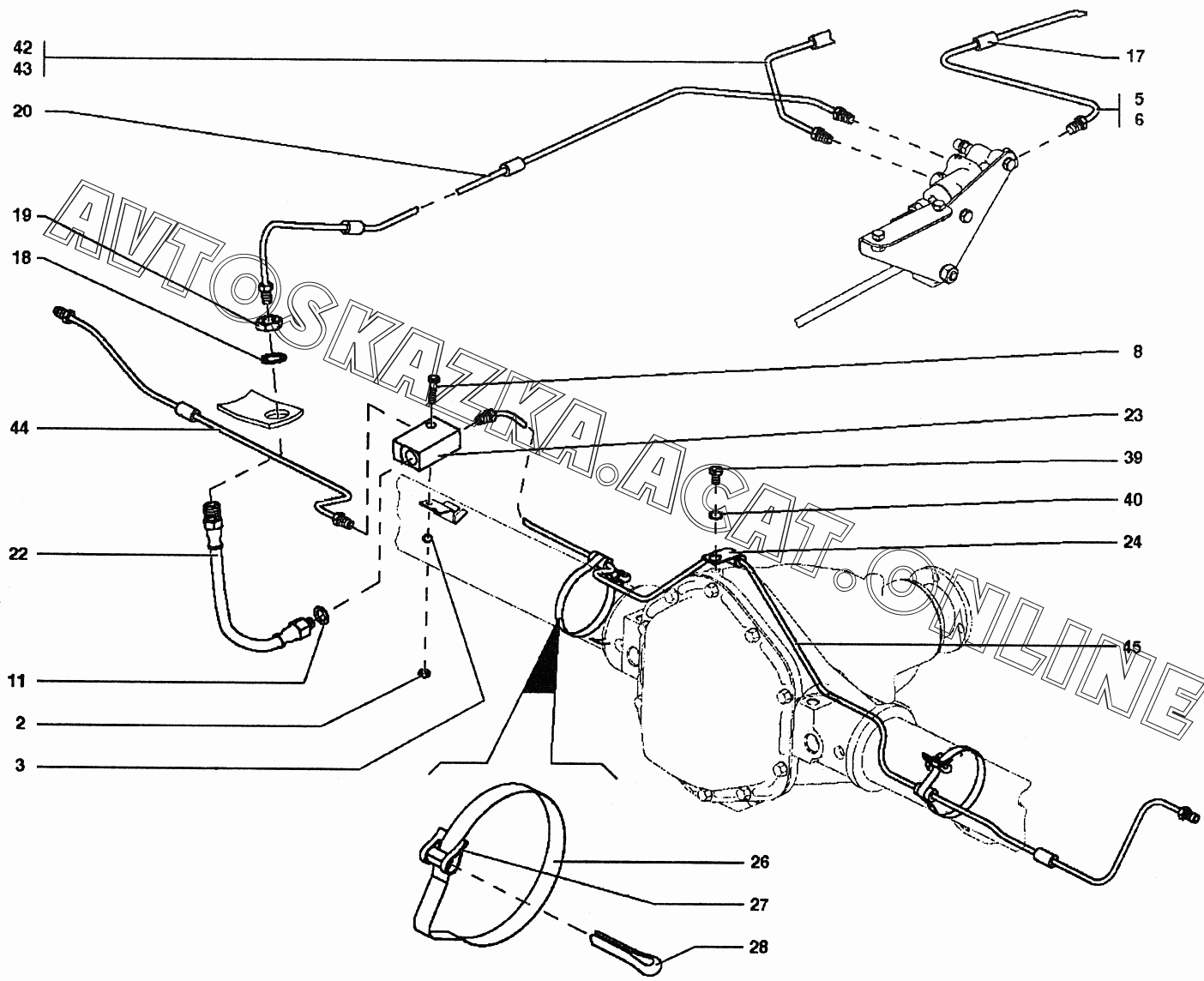 42
43
20
19
18
44
22
11
2
3
17
5
6
8
23
39
40
24
45
26
27
28
AVTOSKAZKA.ACAT.ONLINE