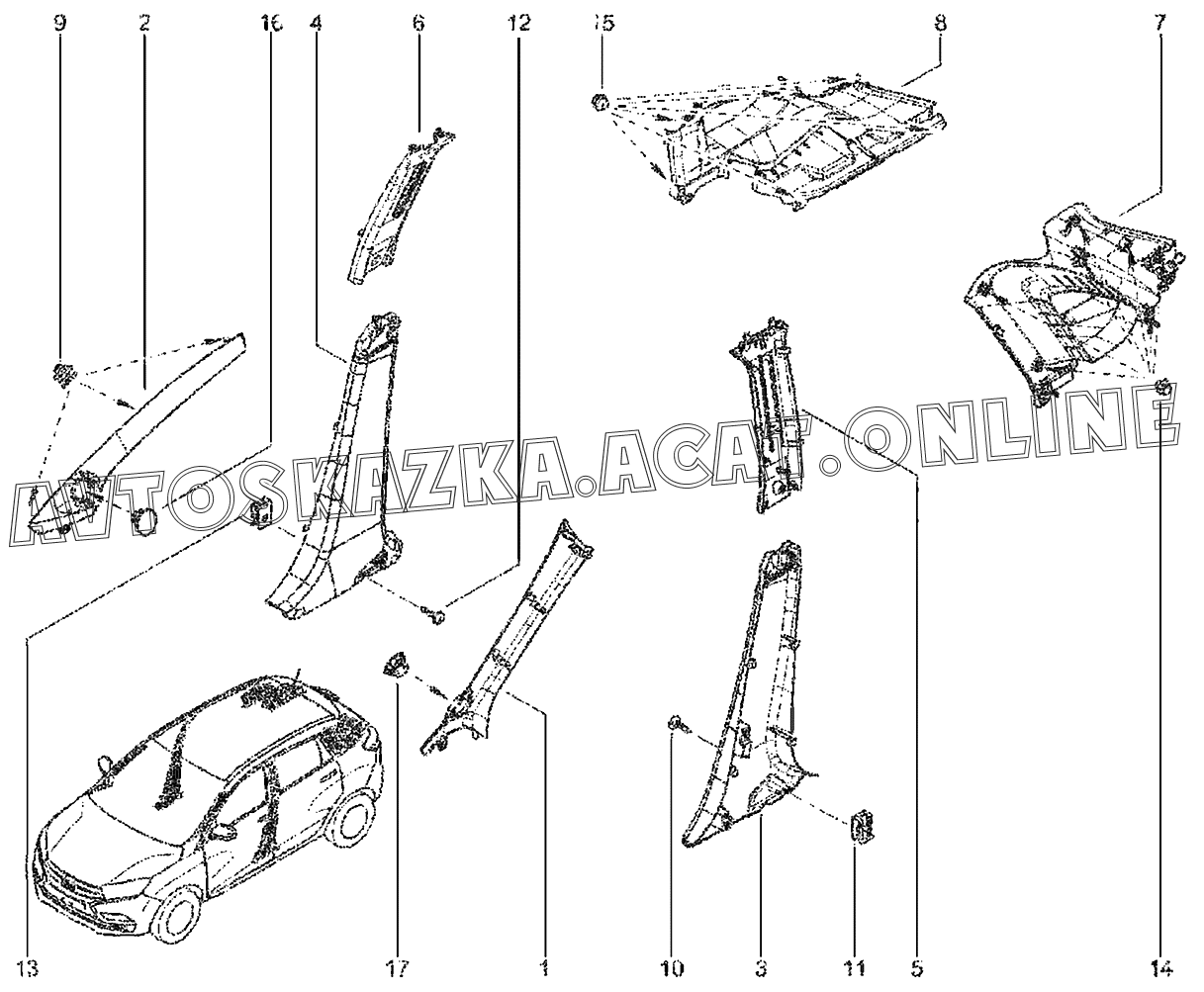 9 2 16 4 6 12 15 8 7

AVTOSKAZKA.ACAT.ONLINE

13 17 1 10 3 11 5 14