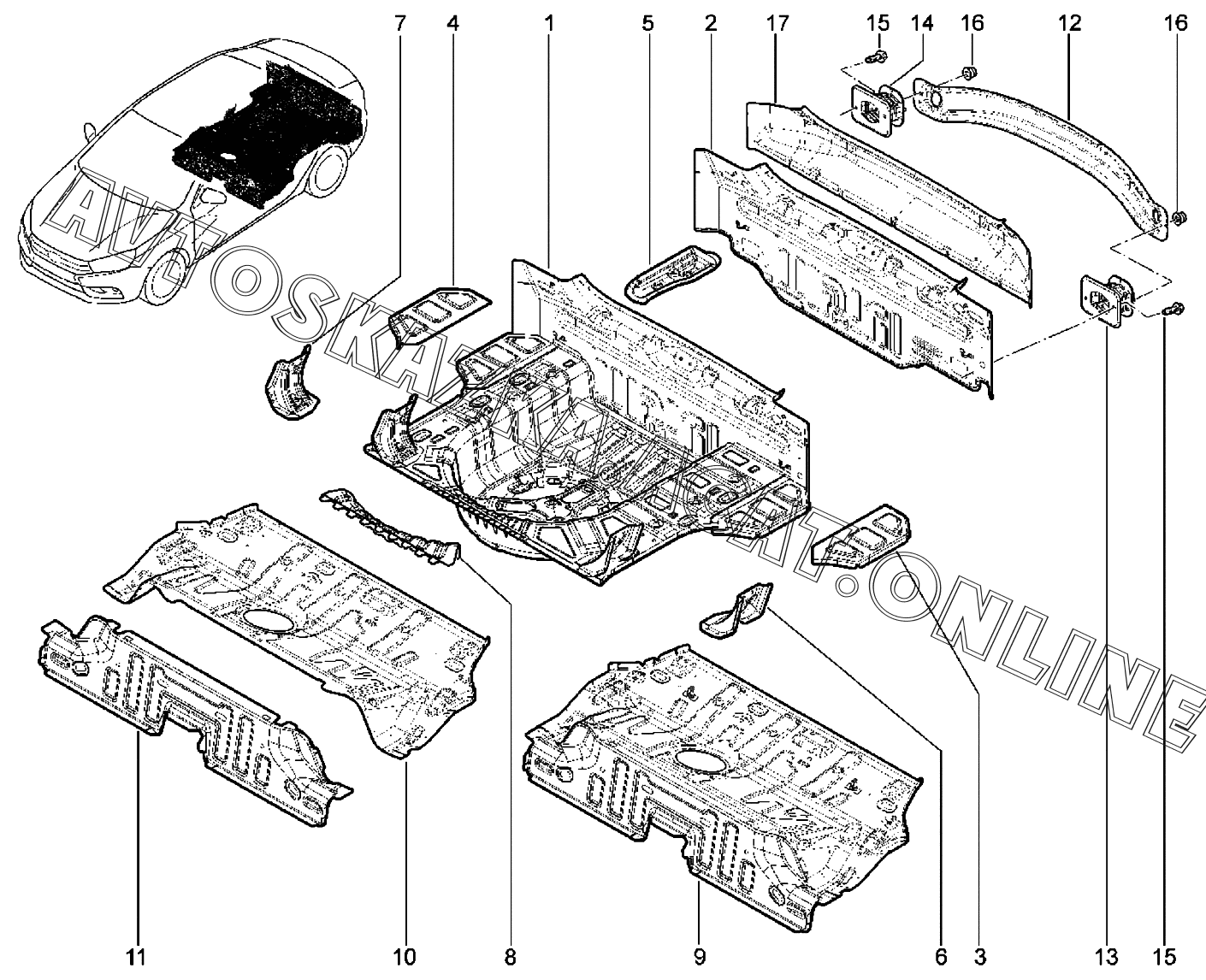 7 4 1 5 2 17 15 14 16 12 16

AVTOSKAT.ONLINE

11 10 8 9 6 3 13 15