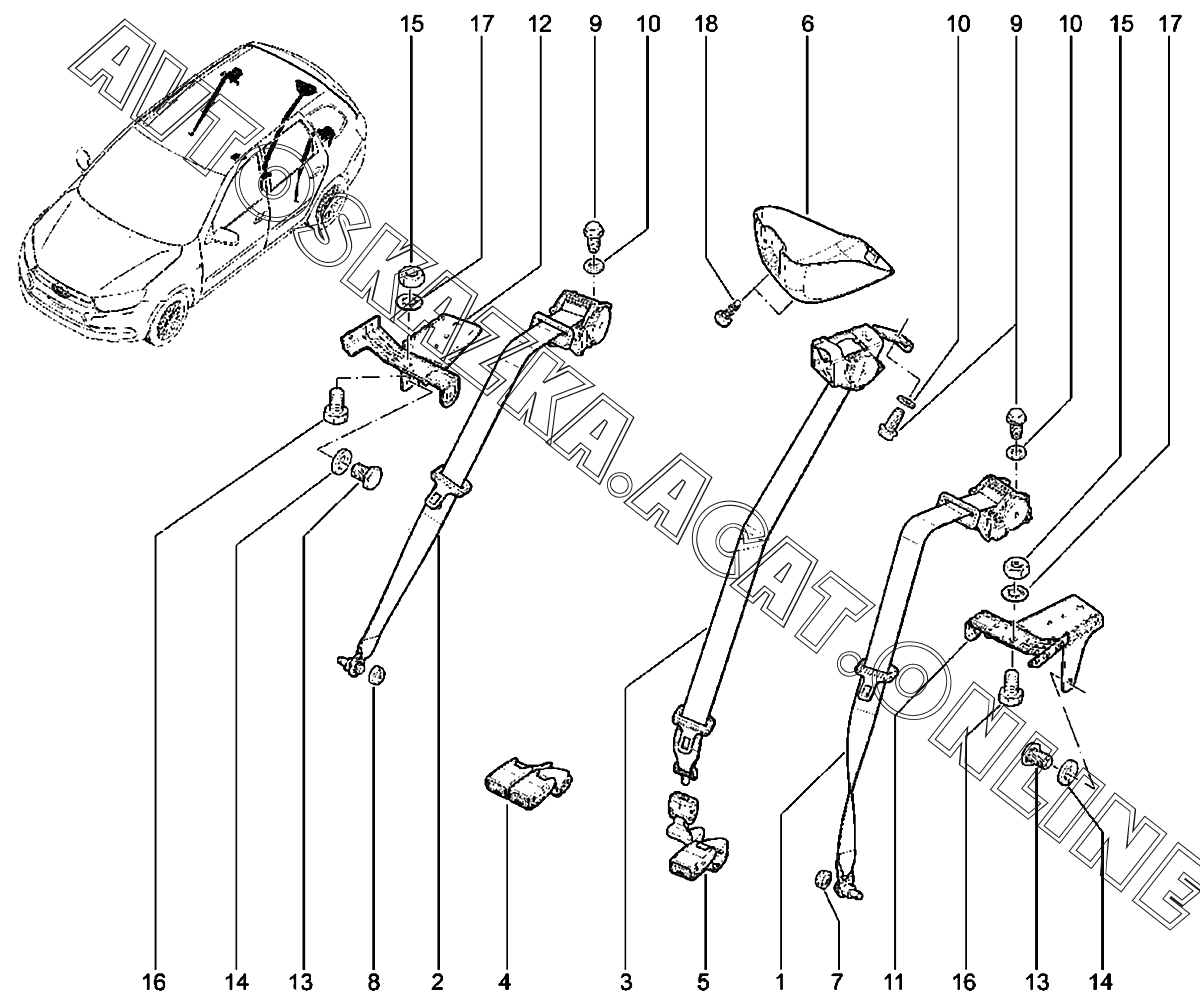 15 17 12 9 10 18 6 10 9 10 15 17

AVTOSKAZKA.AGAT.ONLINE

16 14 13 8 2 4 3 5 1 7 11 16 13 14