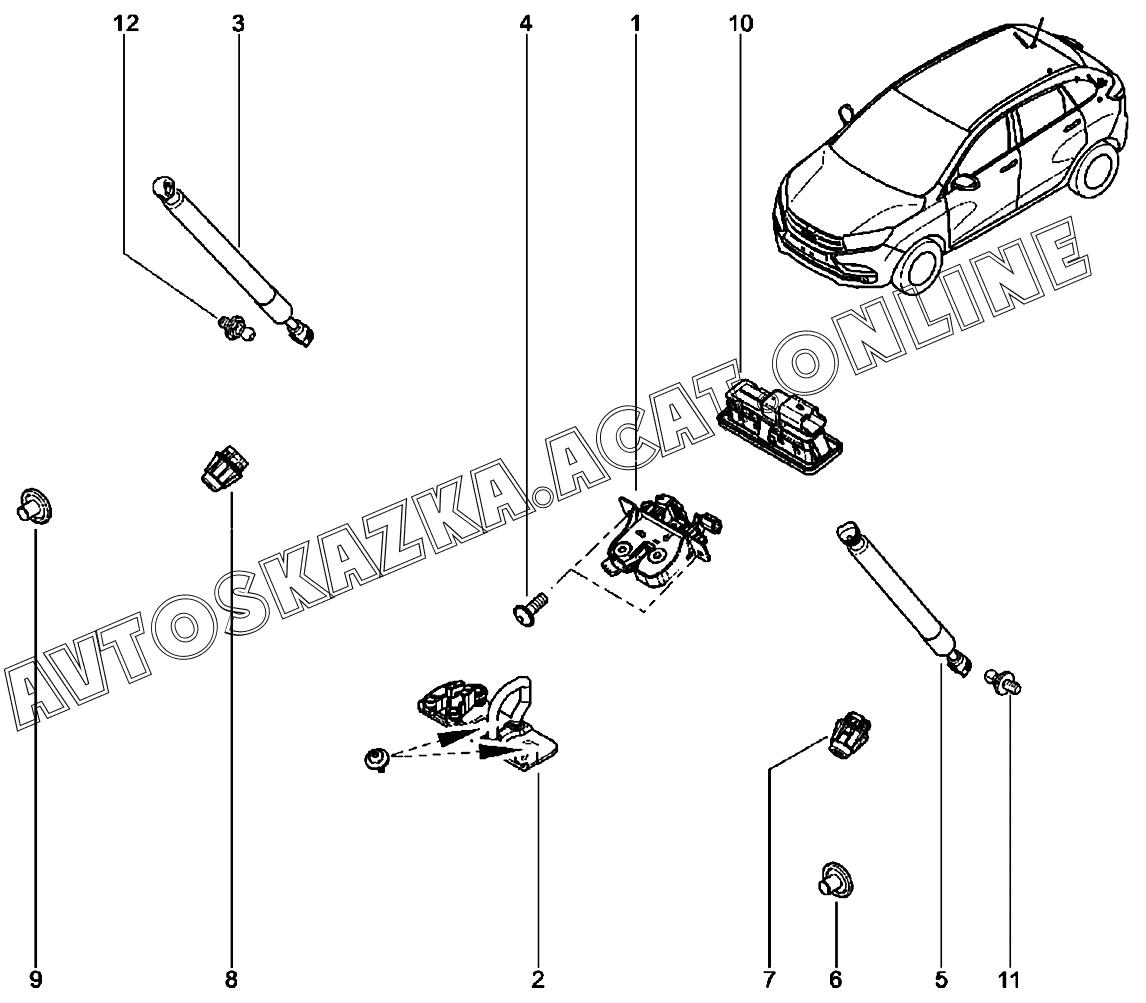 12
3
4
1
10
AVTOSKAZKA.ACAT.ONLINE
9
8
2
7
6
5
11