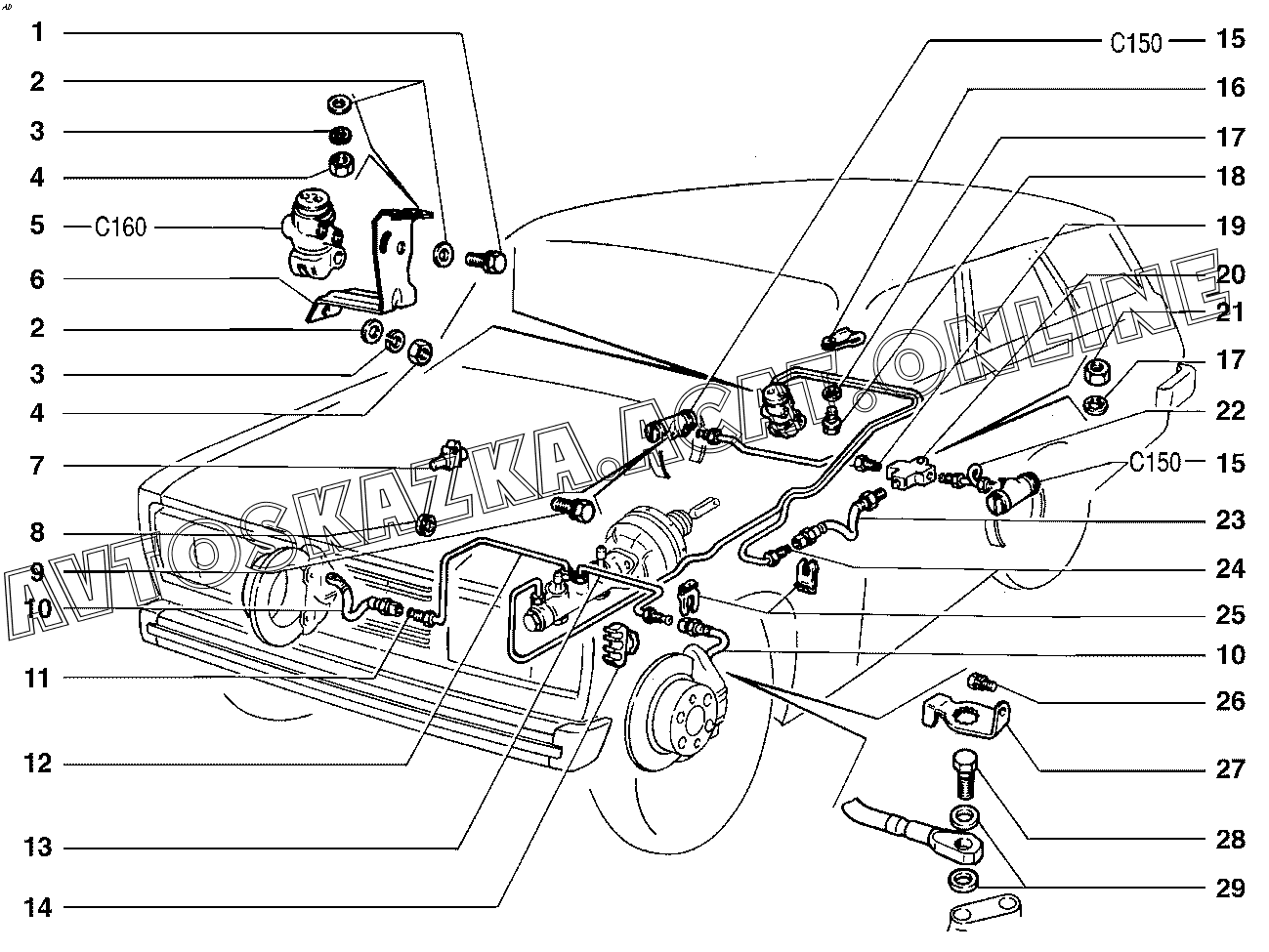 1
2
3
4
5 C160
6
2
3
4
7
8
9
10
11
12
13
14
C150 15
16
17
18
19
20
21
17
22
C150 15
23
24
25
10
26
27
28
29
AVTOSKAZKA.ACAT.ONLINE