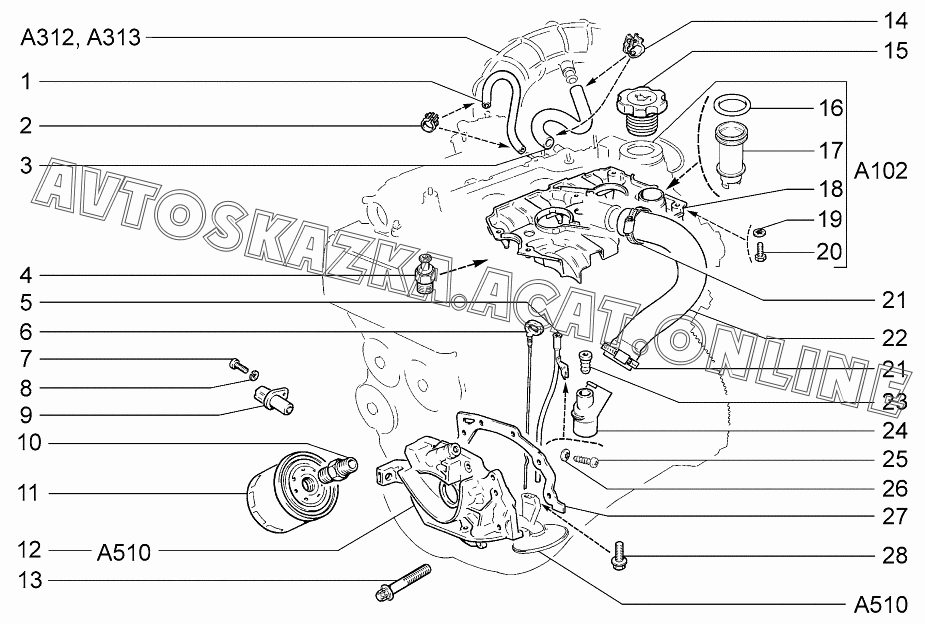 A312, A313
1
2
3
4
5
6
7
8
9
10
11
12 A510
13
14
15
16
17
18
19
20
A102
21
22
21
23
24
25
26
27
28
A510
AVTOSKAZKA.ACAT.ONLINE