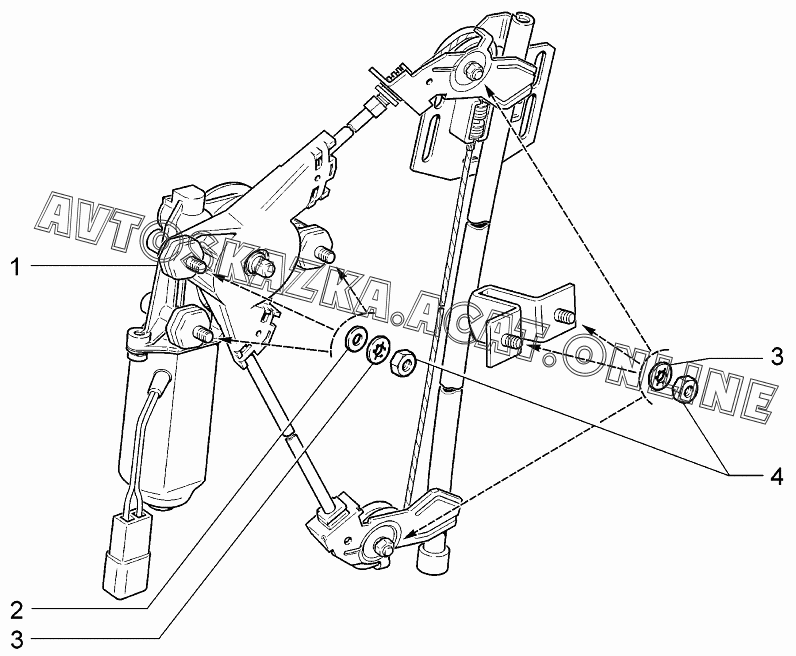 AVTOSKAZKA.ACAT.ONLINE

1

3

4

2

3