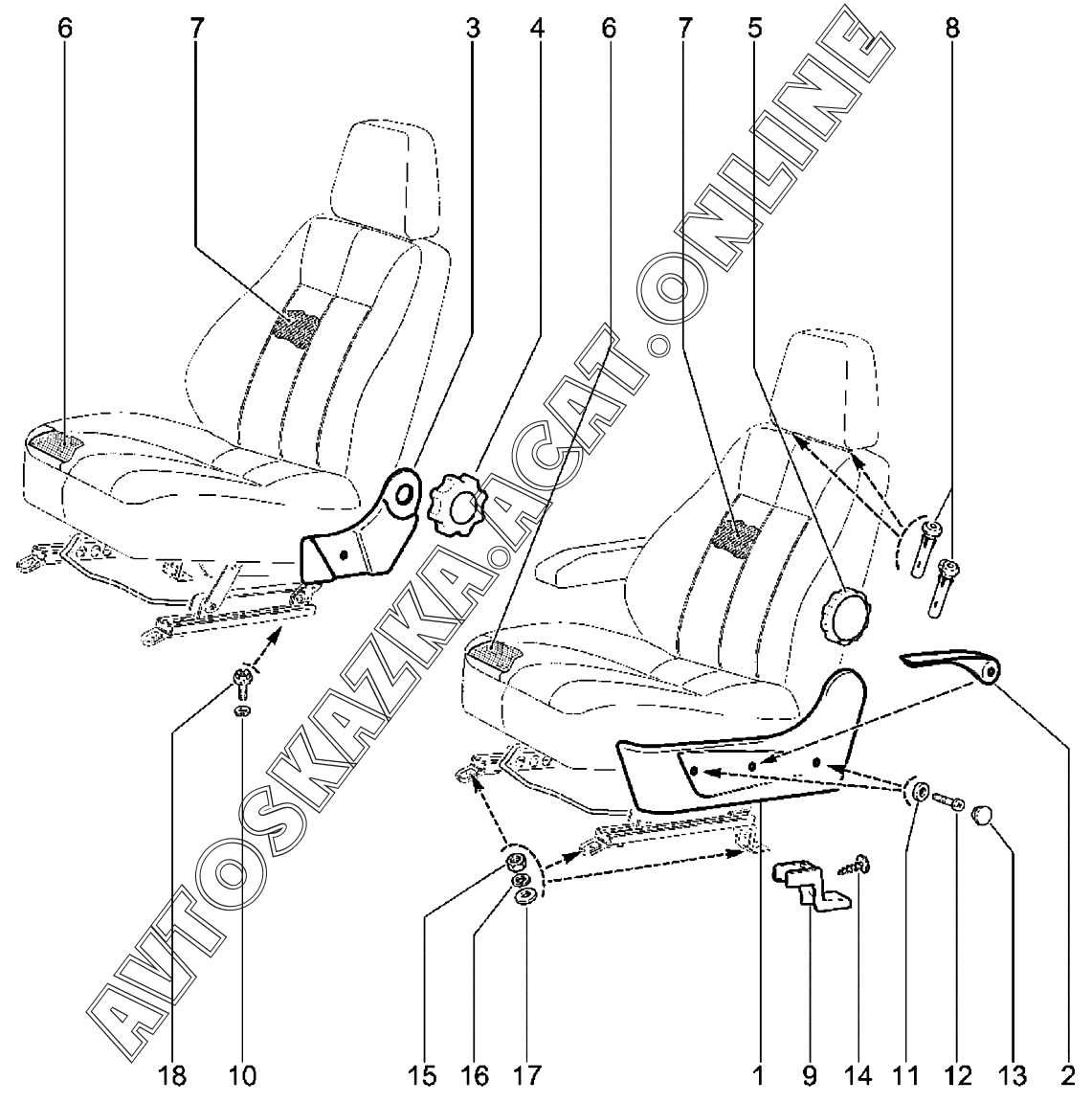 6 7 3 4 6 7 5 8

AVTOSKAZKA.ACAT.ONLINE

18 10 15 16 17 1 9 14 11 12 13 2