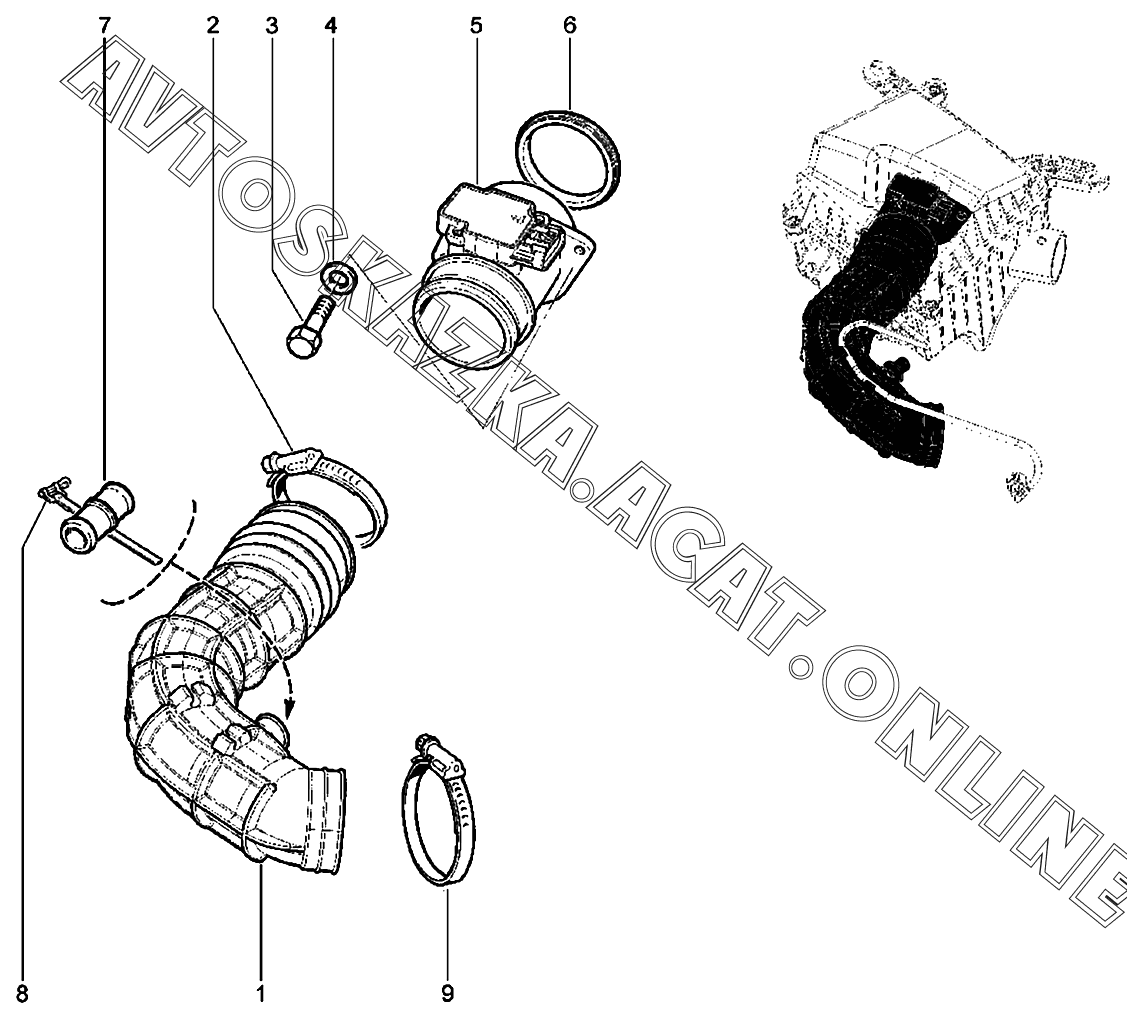 7 2 3 4 5 6

AVTOSKAZKA.ACAT.ONLINE

8 1 9