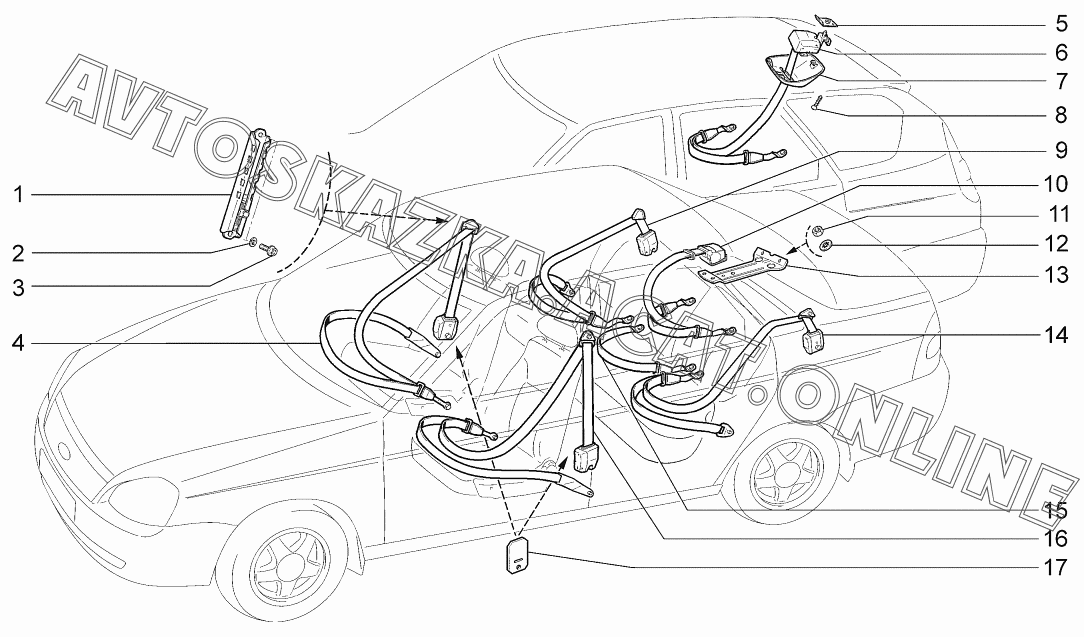 AVTOSKAZKA.ONLINE

1
2
3
4
5
6
7
8
9
10
11
12
13
14
15
16
17