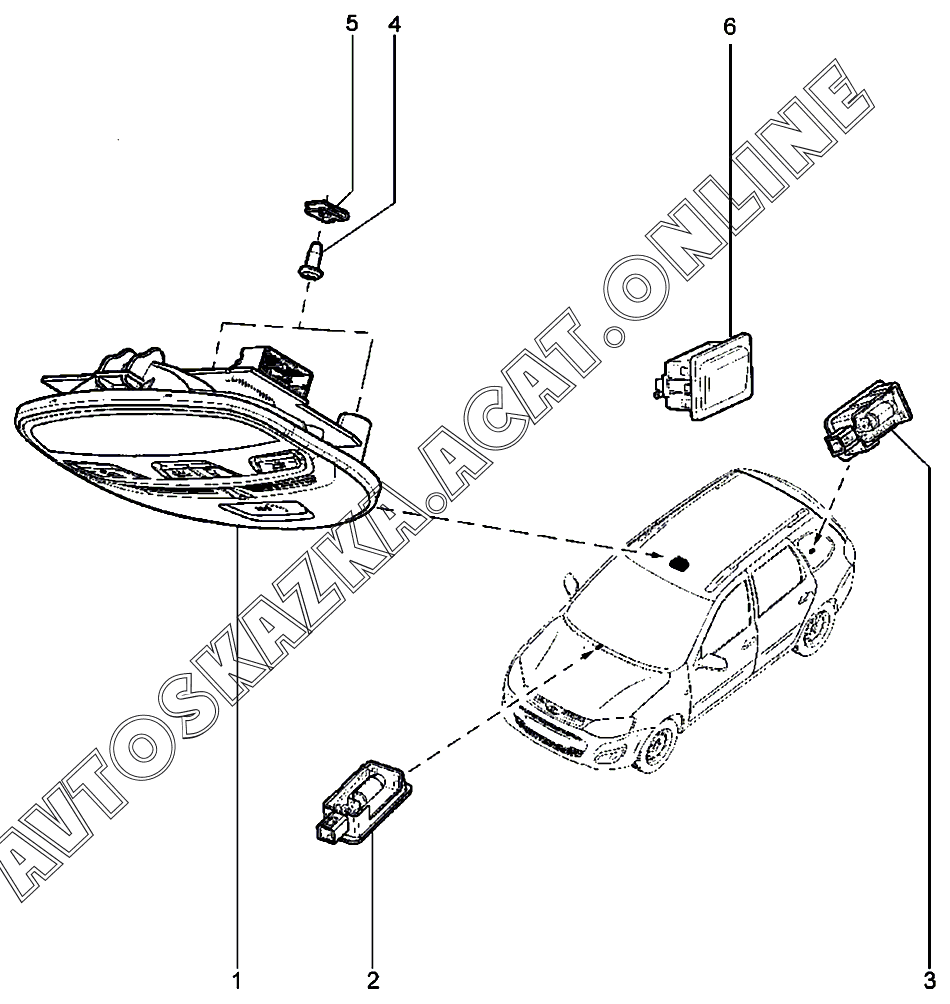 5
4
6
AVTOSKAZKA.ACAT.ONLINE
1
2
3