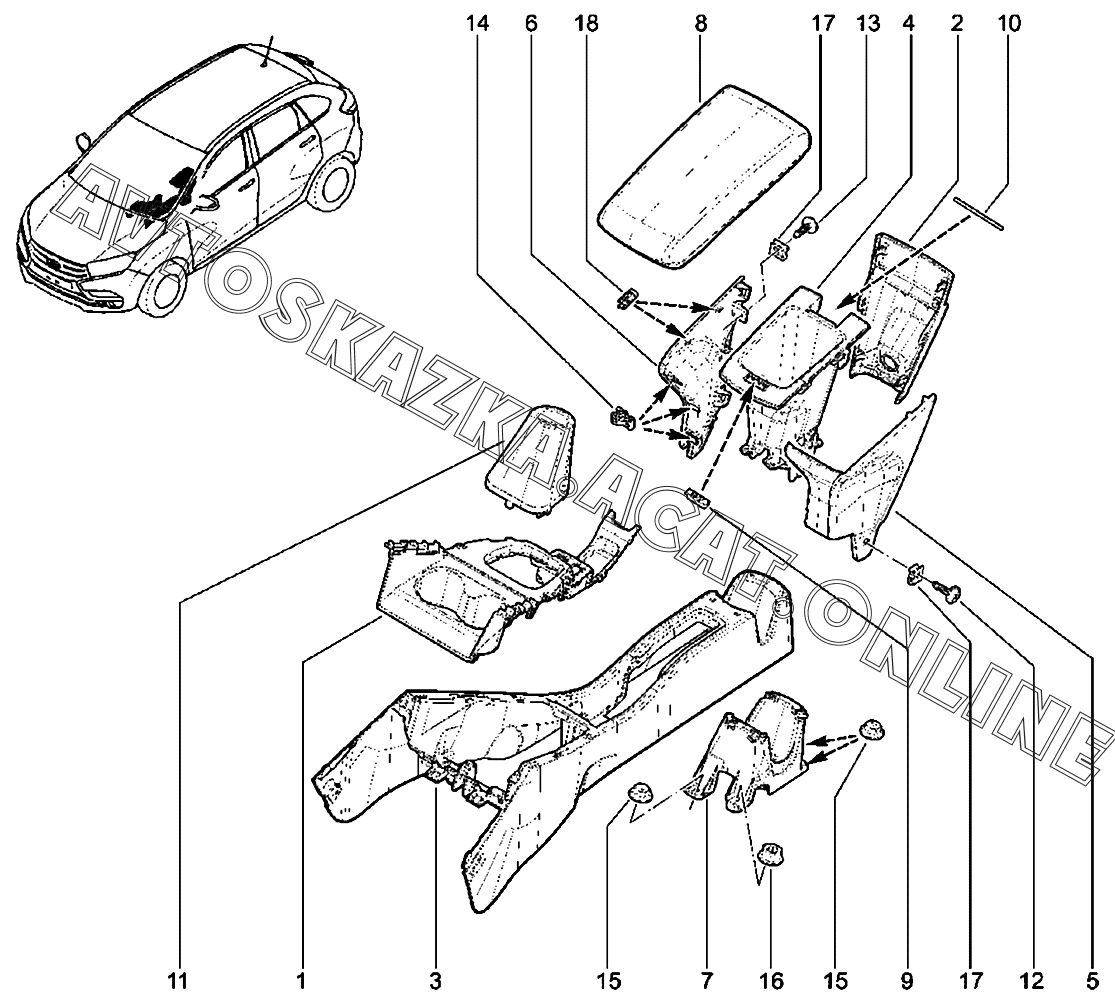 14 6 18 8 17 13 4 2 10

AVTOSKAZKA.ACAT.ONLINE

11 1 3 15 7 16 15 9 17 12 5