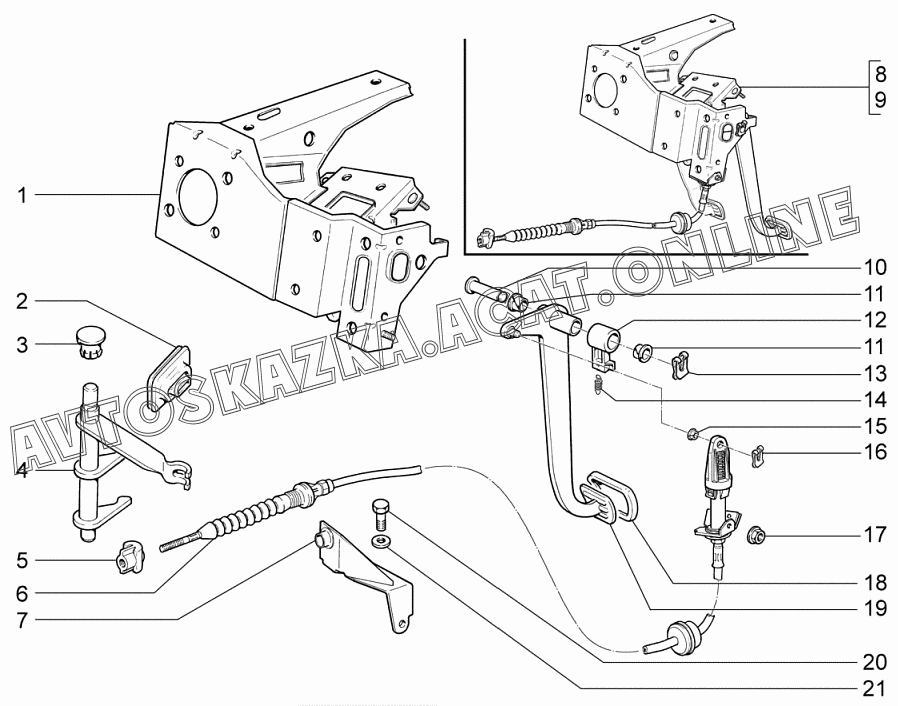 1
2
3
4
5
6
7
8
9
10
11
12
11
13
14
15
16
17
18
19
20
21
AVTOSKAZKA.ACAT.ONLINE