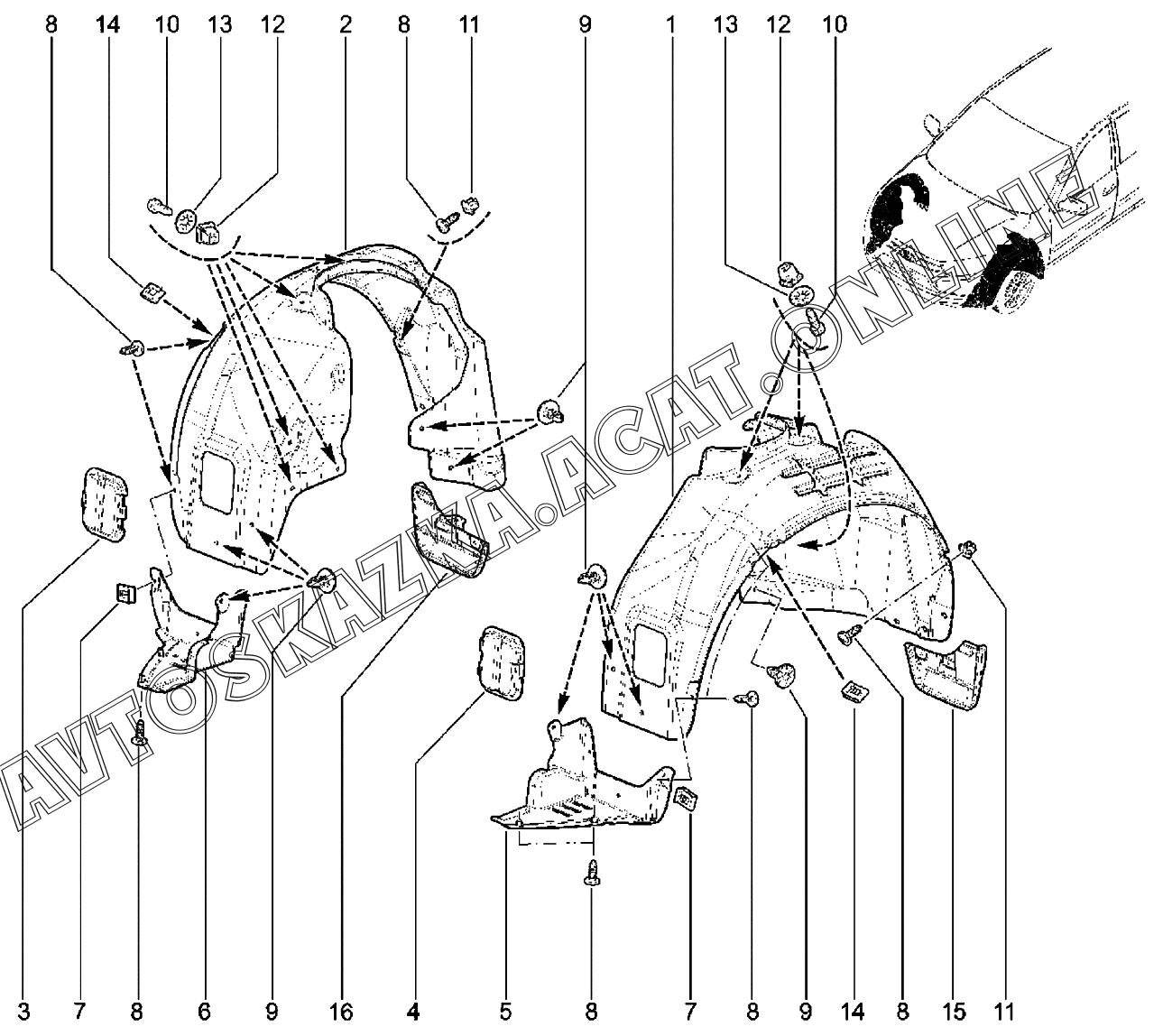 8 14 10 13 12 2 8 11 9 1 13 12 10

AVTOSKAZKA.ACAT.ONLINE

3 7 8 6 9 16 4 5 8 7 8 9 14 8 15 11