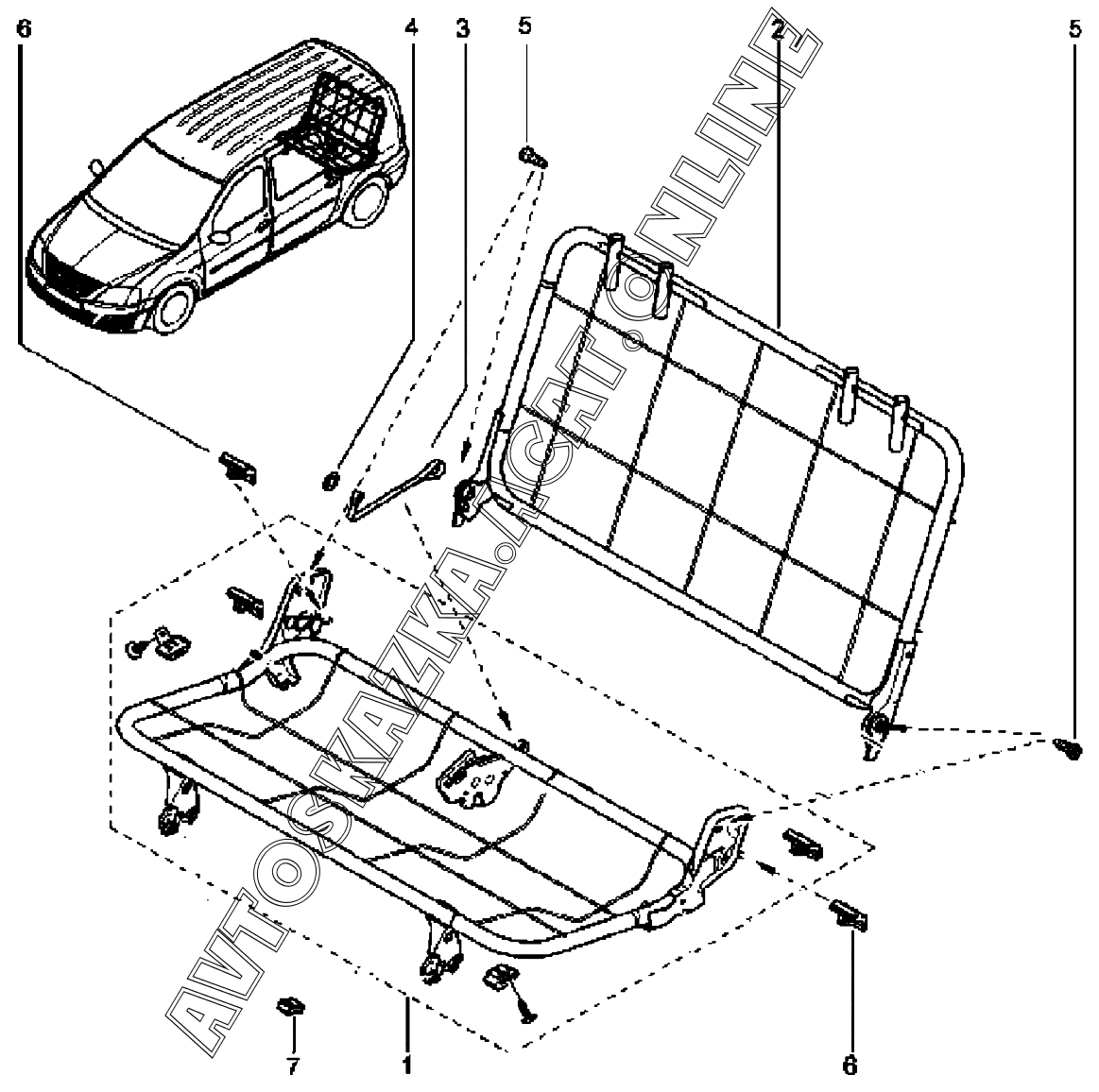 6
4
3
5
2
5
AVTOSKAZKA.LCAT.ONLINE
7
1
6