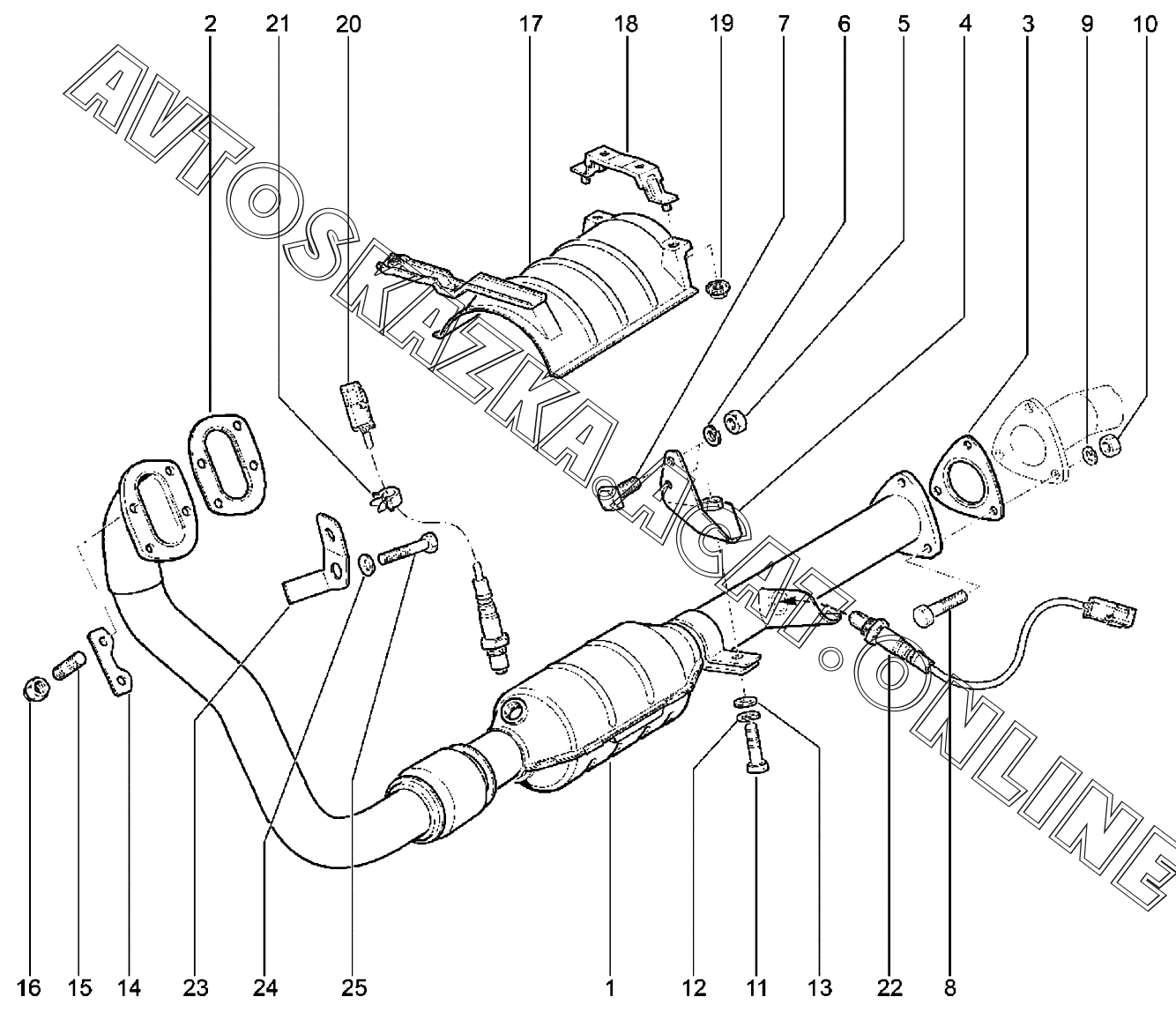 2 21 20 17 18 19 7 6 5 4 3 9 10

AVTOSKAZKA.CAT.ONLINE

16 15 14 23 24 25 1 12 11 13 22 8