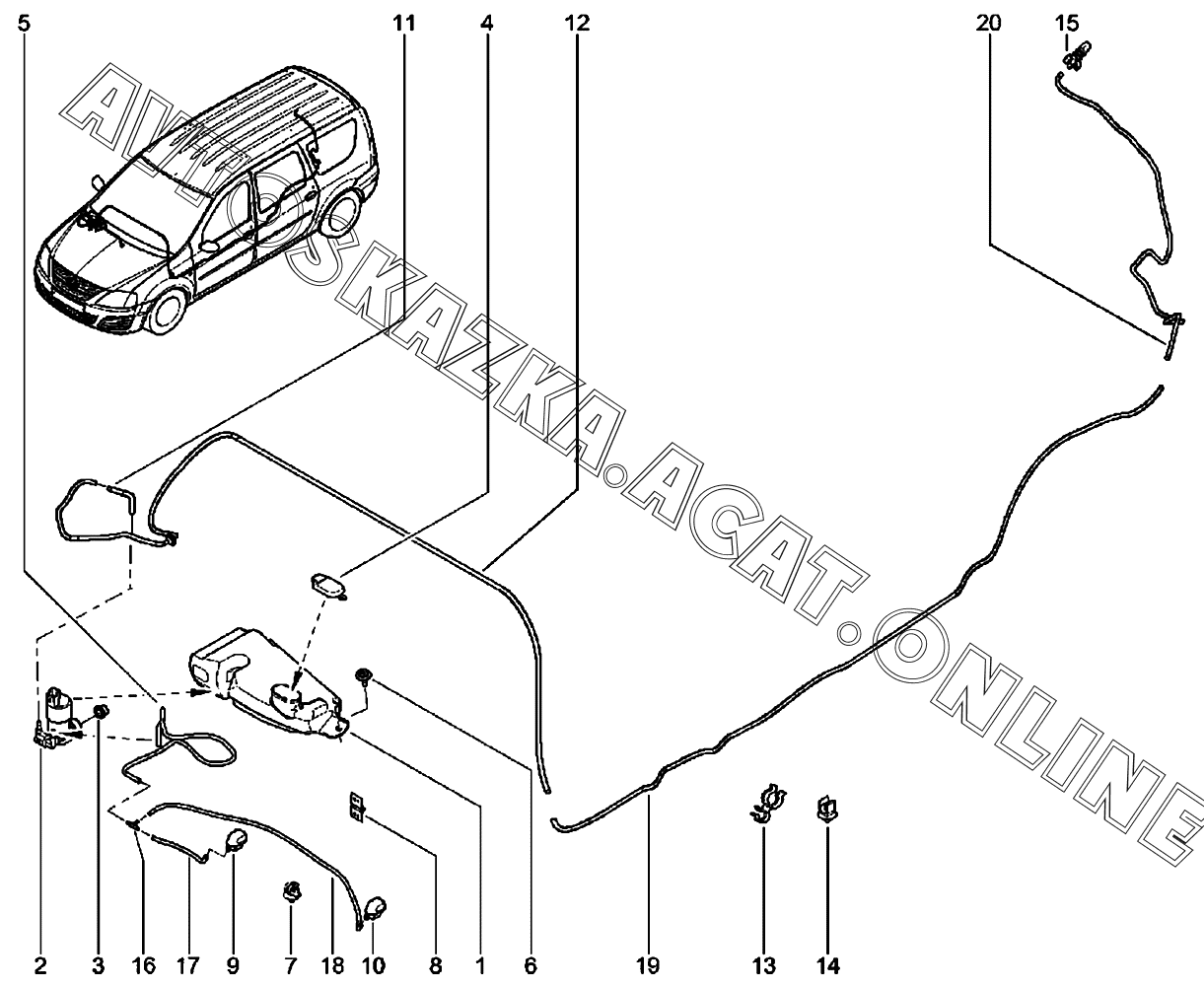 5
11
4
12
20
15
AVTOSKAZKA.ACAT.ONLINE
2
3
16
17
9
7
18
10
8
1
6
19
13
14