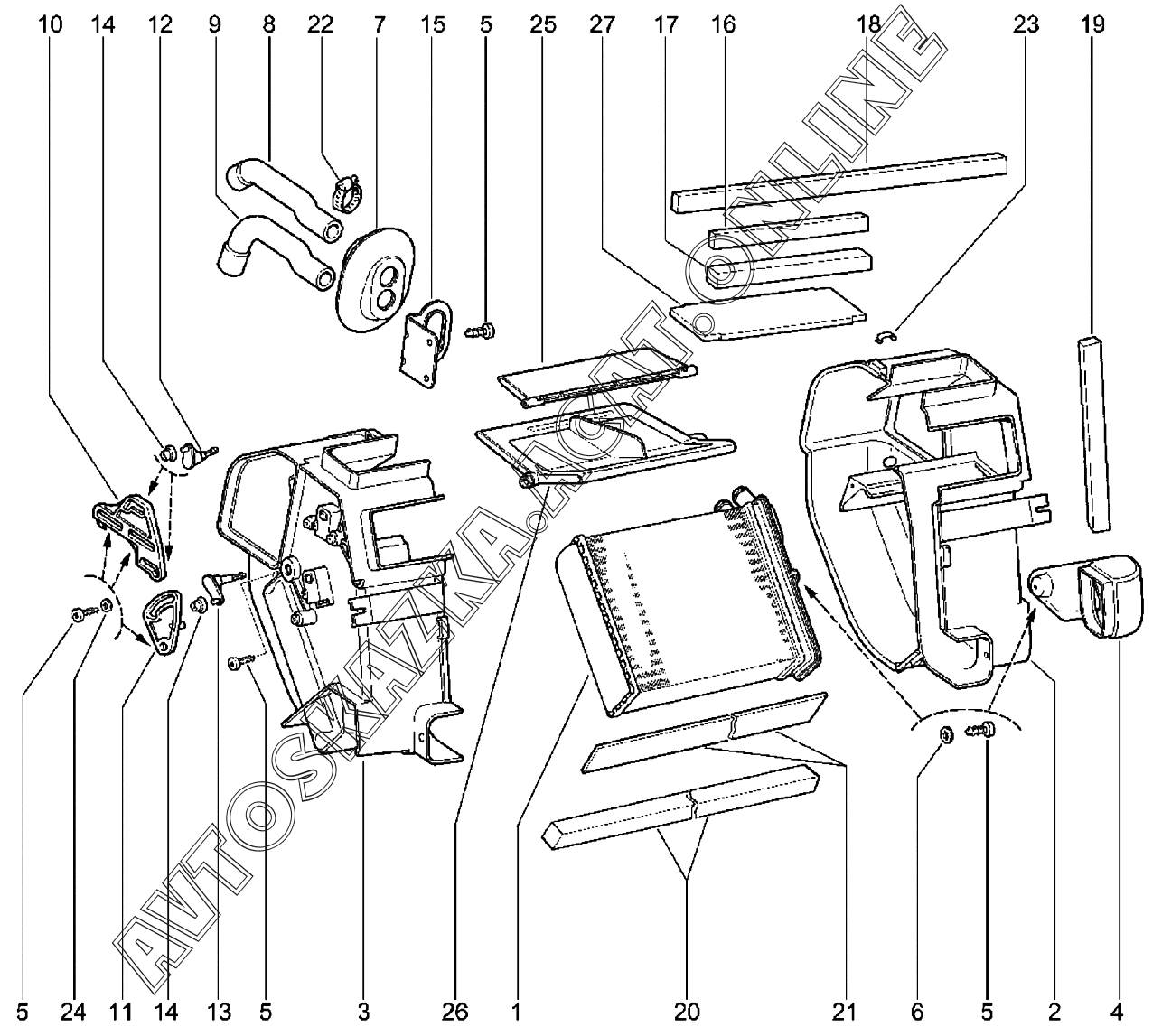 10 14 12 9 8 22 7 15 5 25 27 17 16 18 23 19

AVTOSKAZKA.CAT.ONLINE

5 24 11 14 13 5 3 26 1 20 21 6 5 2 4