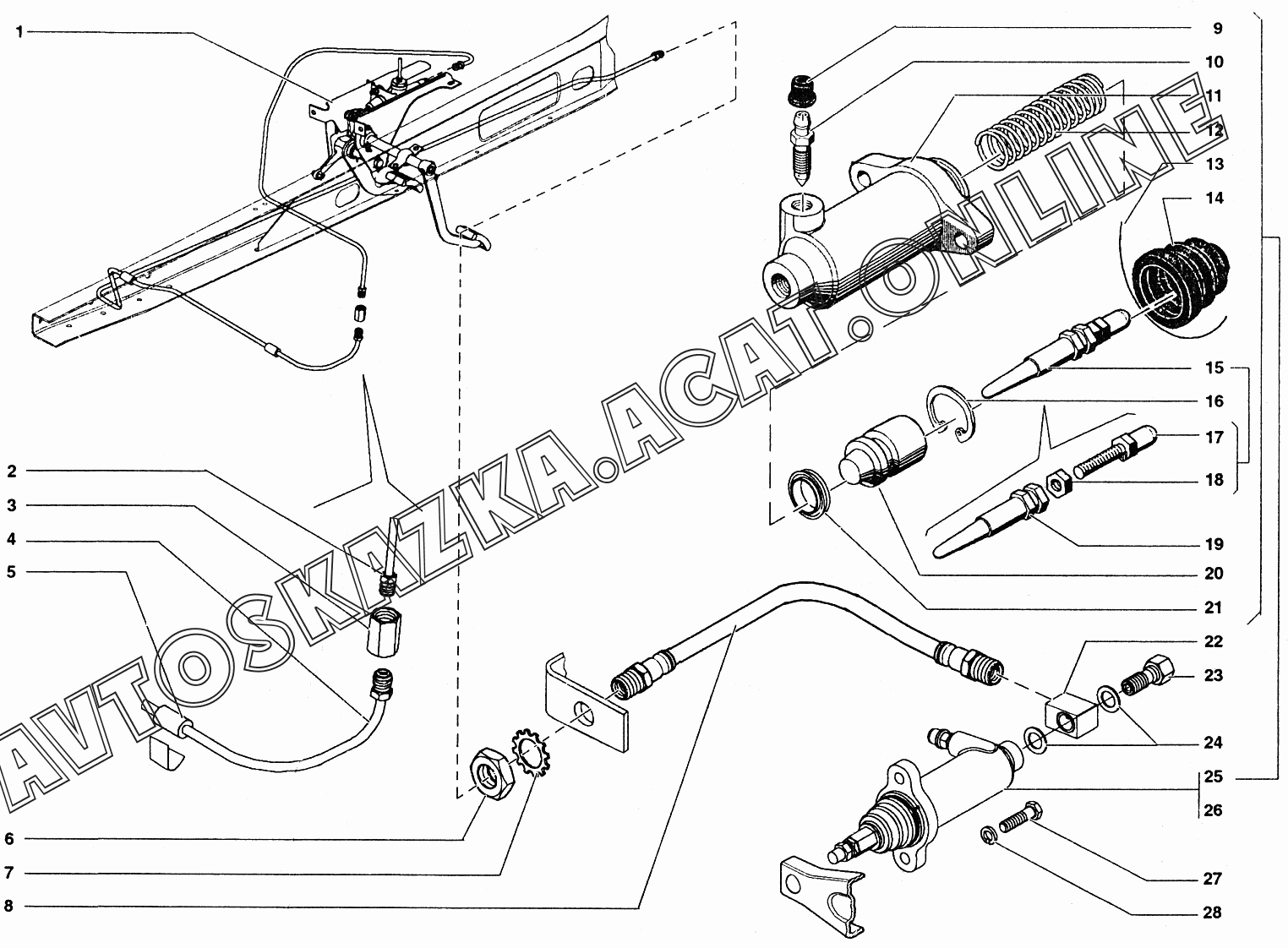 1
2
3
4
5
6
7
8
9
10
11
12
13
14
15
16
17
18
19
20
21
22
23
24
25
26
27
28
AVTOSKAZKA.ACAT.ONLINE