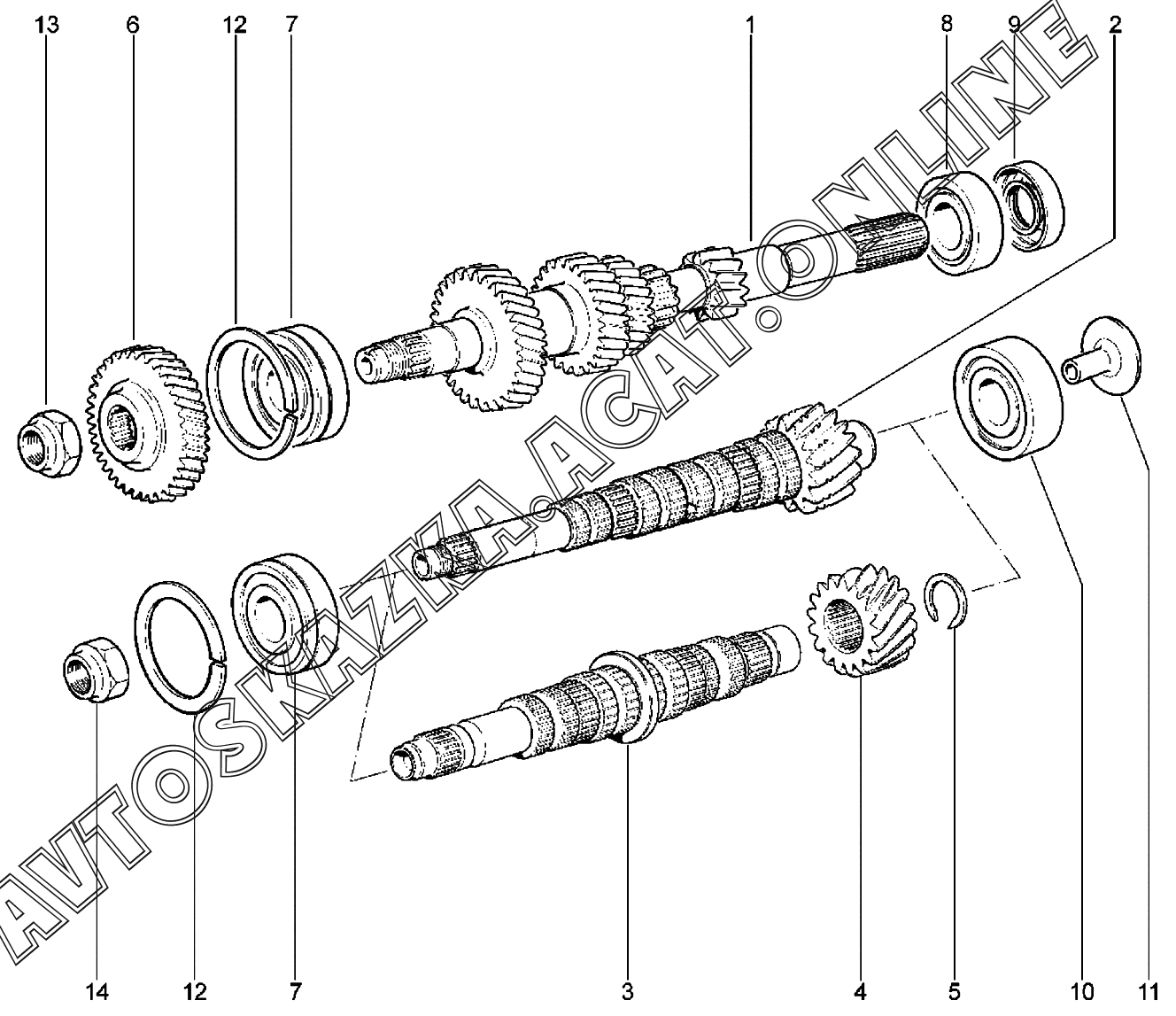 13 6 12 7 1 8 9 2

AVTOSKAZKA.ACAT.ONLINE

14 12 7 3 4 5 10 11