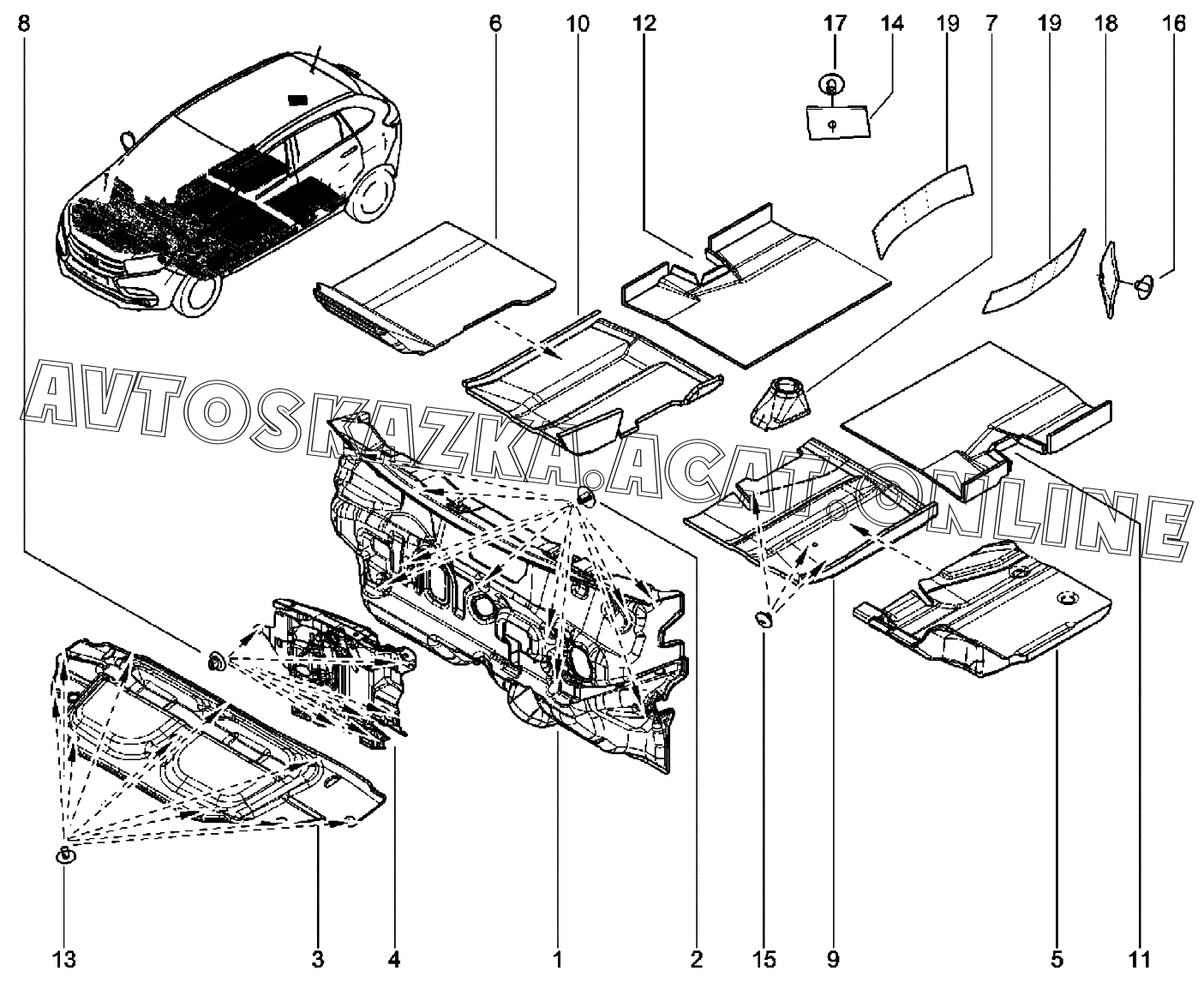 8
6
10
12
17
14
19
7
19
18
16

AVTOSKAZKA.ACAT.ONLINE

13
3
4
1
2
15
9
5
11