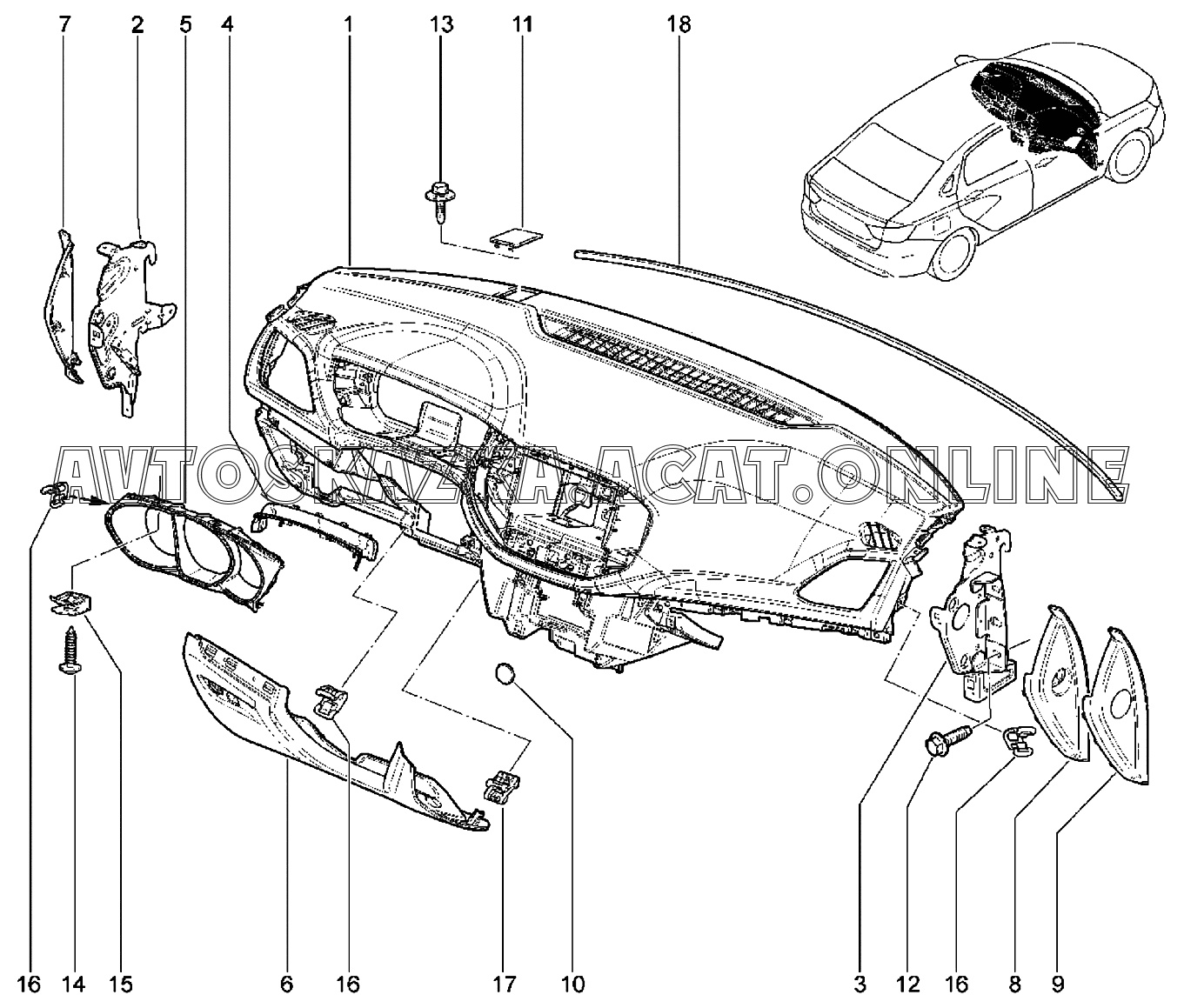 7 2 5 4 1 13 11 18

AVTOSKAZKA.ACAT.ONLINE

16 14 15 6 16 17 10 3 12 16 8 9