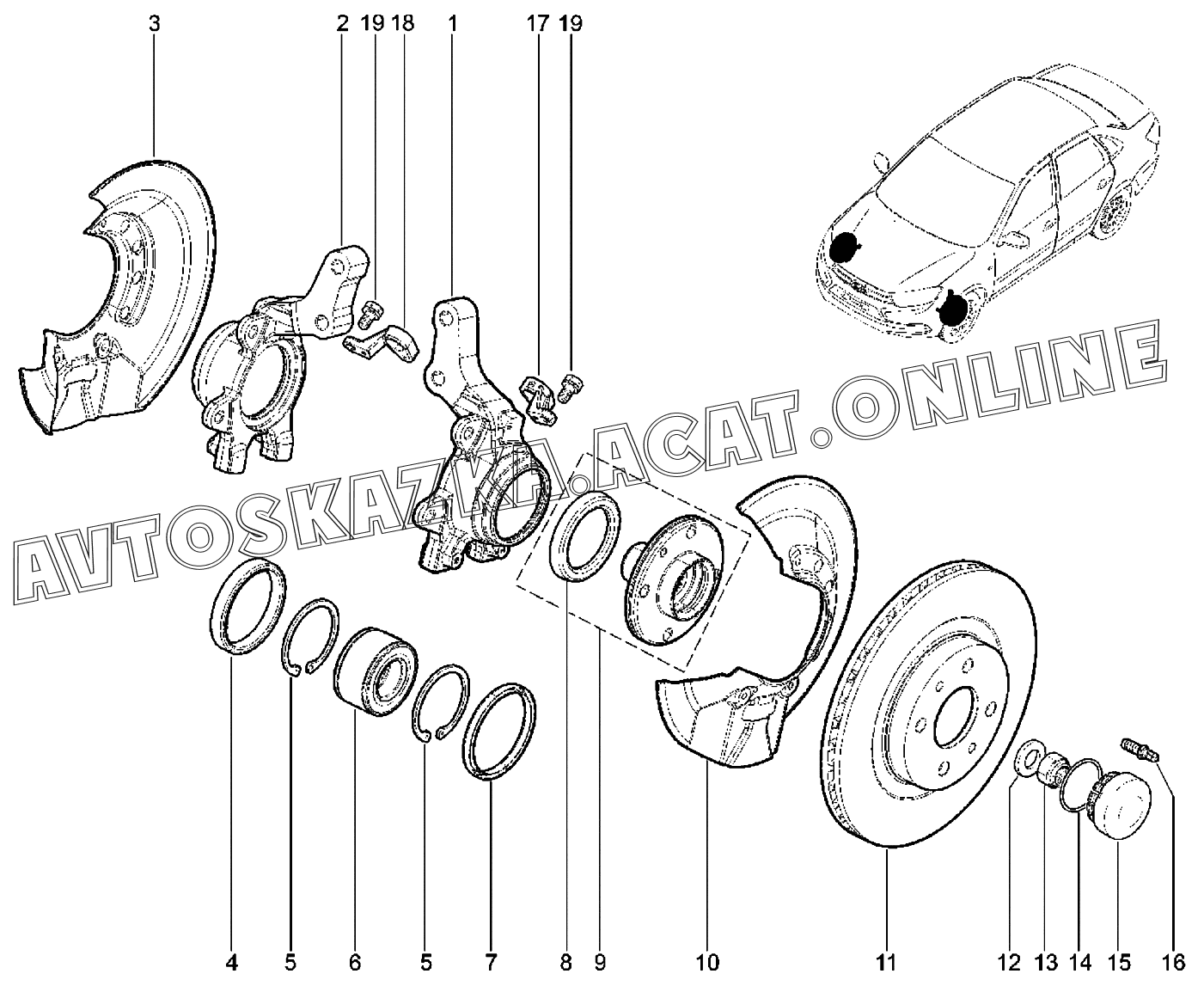 3 2 19 18 1 17 19

AVTOSKAZKA.ACAT.ONLINE

4 5 6 5 7 8 9 10 11 12 13 14 15 16